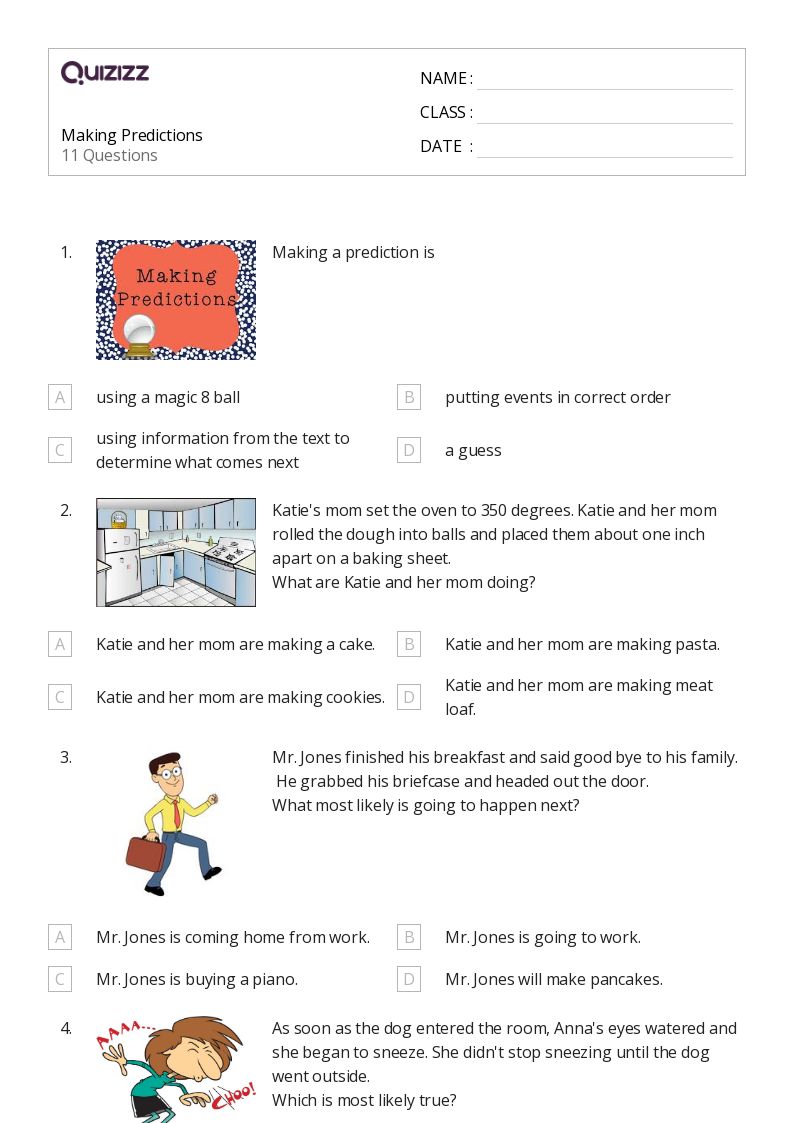 QUIZIZZ

Making Predictions
11 Questions

NAME :
CLASS :
DATE :

1. Making Predictions

Making a prediction is

A using a magic 8 ball
B putting events in correct order
C using information from the text to determine what comes next
D a guess

2. Katie's mom set the oven to 350 degrees. Katie and her mom rolled the dough into balls and placed them about one inch apart on a baking sheet.
What are Katie and her mom doing?

A Katie and her mom are making a cake.
B Katie and her mom are making pasta.
C Katie and her mom are making cookies.
D Katie and her mom are making meat loaf.

3. Mr. Jones finished his breakfast and said good bye to his family. He grabbed his briefcase and headed out the door.
What most likely is going to happen next?

A Mr. Jones is coming home from work.
B Mr. Jones is going to work.
C Mr. Jones is buying a piano.
D Mr. Jones will make pancakes.

4. AAAA... CHOO!

As soon as the dog entered the room, Anna's eyes watered and she began to sneeze. She didn't stop sneezing until the dog went outside.
Which is most likely true?