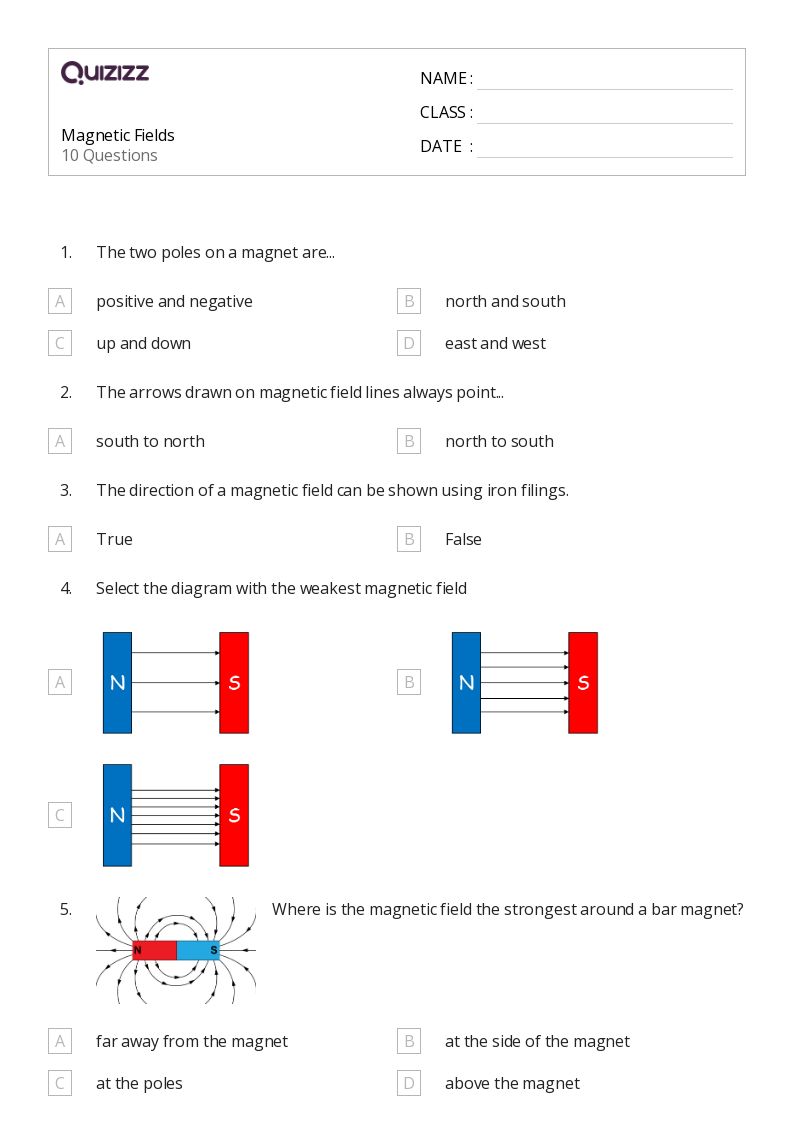 QUIZIZZ

Magnetic Fields
10 Questions

NAME :
CLASS :
DATE :

1. The two poles on a magnet are...

A positive and negative
B north and south
C up and down
D east and west

2. The arrows drawn on magnetic field lines always point...

A south to north
B north to south

3. The direction of a magnetic field can be shown using iron filings.

A True
B False

4. Select the diagram with the weakest magnetic field

A N S
B N S
C N S

5. N S Where is the magnetic field the strongest around a bar magnet?

A far away from the magnet
B at the side of the magnet
C at the poles
D above the magnet