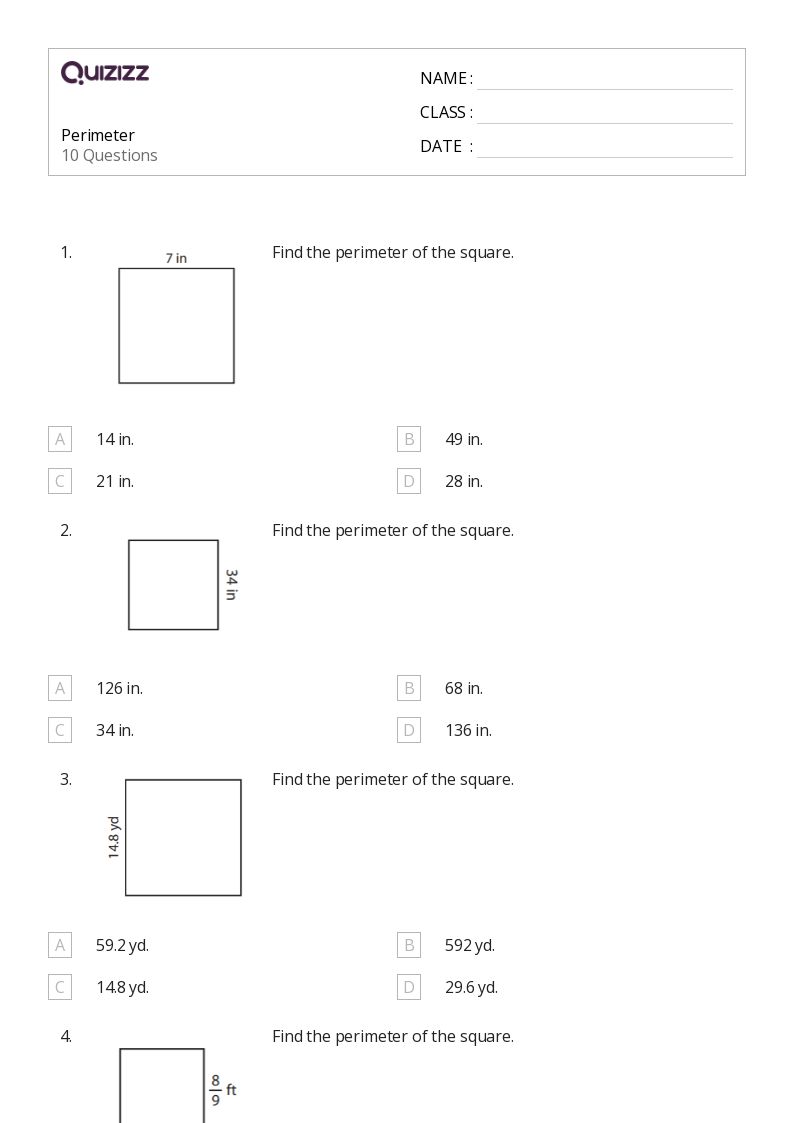 QUIZIZZ

Perimeter
10 Questions

NAME :
CLASS :
DATE :

1. 7 in
Find the perimeter of the square.

A 14 in.
B 49 in.
C 21 in.
D 28 in.

2. 34 in
Find the perimeter of the square.

A 126 in.
B 68 in.
C 34 in.
D 136 in.

3. 14.8 yd
Find the perimeter of the square.

A 59.2 yd.
B 592 yd.
C 14.8 yd.
D 29.6 yd.

4. $\frac{8}{9}$ ft
Find the perimeter of the square.