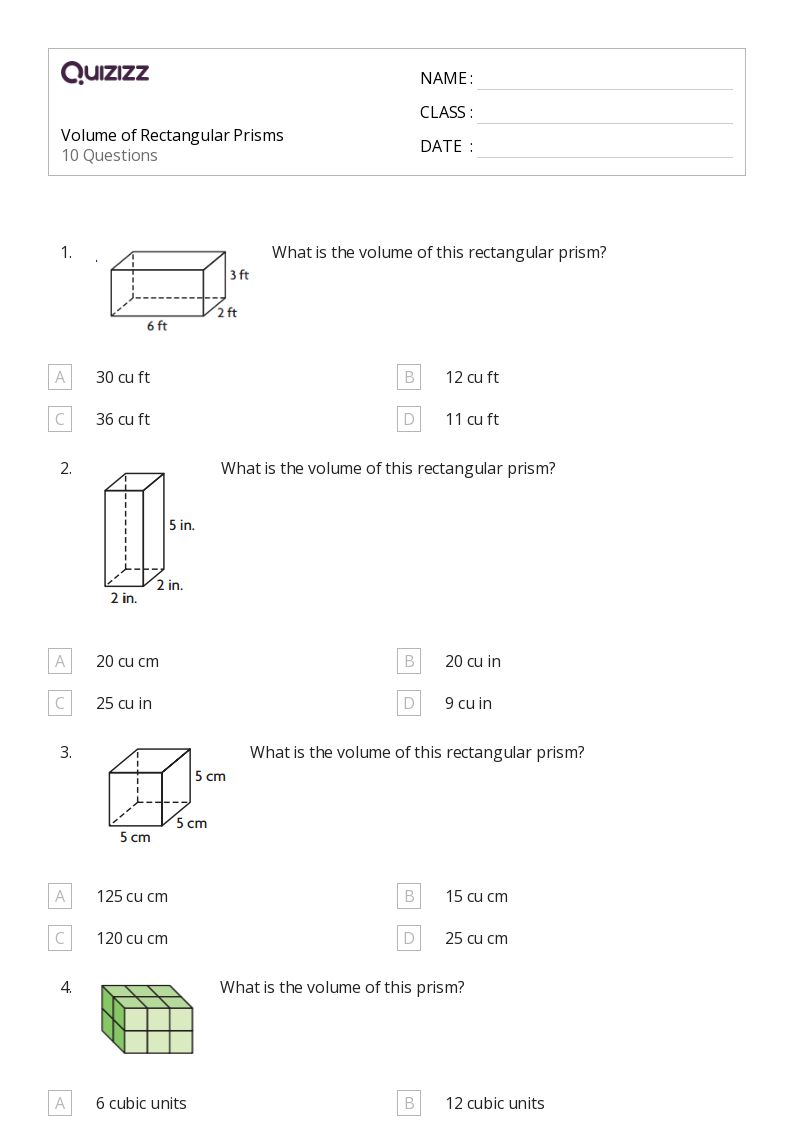 QUIZIZZ

Volume of Rectangular Prisms
10 Questions

NAME :
CLASS :
DATE :

1.

3 ft
2 ft
6 ft

What is the volume of this rectangular prism?

A 30 cu ft
B 12 cu ft
C 36 cu ft
D 11 cu ft

2.

5 in.
2 in.
2 in.

What is the volume of this rectangular prism?

A 20 cu cm
B 20 cu in
C 25 cu in
D 9 cu in

3.

5 cm
5 cm
5 cm

What is the volume of this rectangular prism?

A 125 cu cm
B 15 cu cm
C 120 cu cm
D 25 cu cm

4.

What is the volume of this prism?

A 6 cubic units
B 12 cubic units