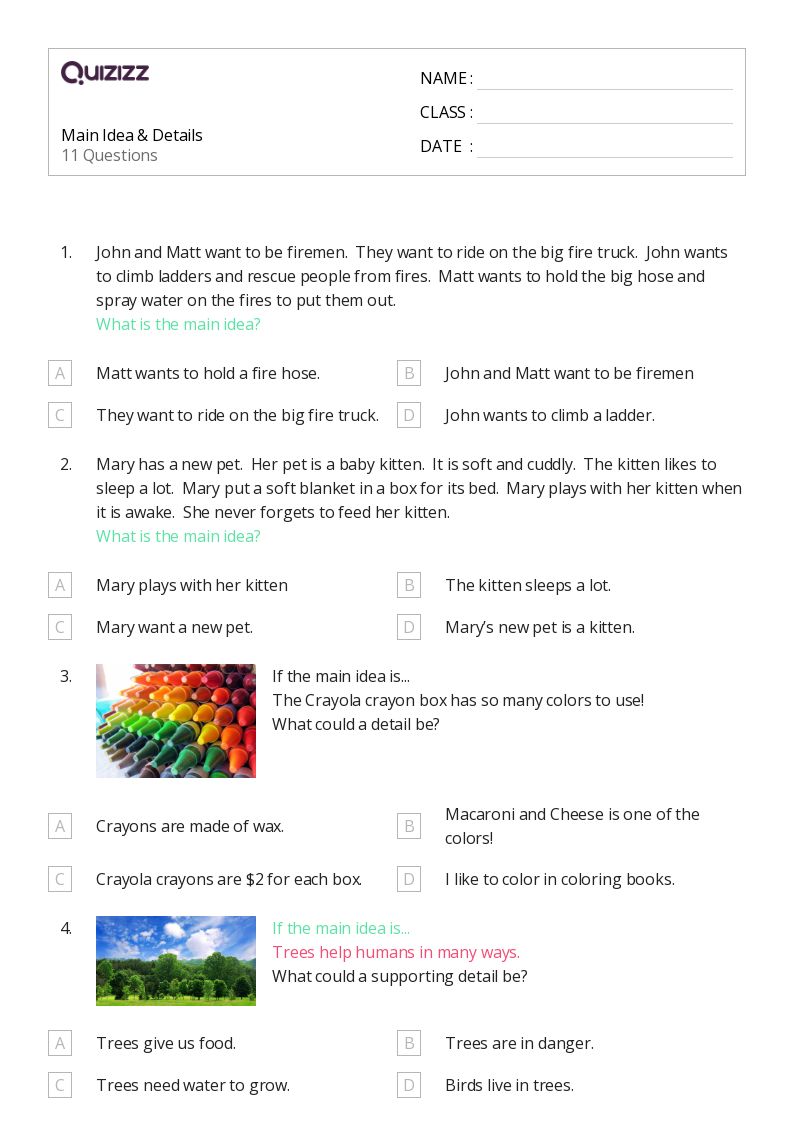 QUIZIZZ

Main Idea & Details
11 Questions

NAME :
CLASS :
DATE :

1. John and Matt want to be firemen. They want to ride on the big fire truck. John wants to climb ladders and rescue people from fires. Matt wants to hold the big hose and spray water on the fires to put them out.
What is the main idea?

A Matt wants to hold a fire hose.
B John and Matt want to be firemen
C They want to ride on the big fire truck.
D John wants to climb a ladder.

2. Mary has a new pet. Her pet is a baby kitten. It is soft and cuddly. The kitten likes to sleep a lot. Mary put a soft blanket in a box for its bed. Mary plays with her kitten when it is awake. She never forgets to feed her kitten.
What is the main idea?

A Mary plays with her kitten
B The kitten sleeps a lot.
C Mary want a new pet.
D Mary's new pet is a kitten.

3. If the main idea is...
The Crayola crayon box has so many colors to use!
What could a detail be?

A Crayons are made of wax.
B Macaroni and Cheese is one of the colors!
C Crayola crayons are $2 for each box.
D I like to color in coloring books.

4. If the main idea is...
Trees help humans in many ways.
What could a supporting detail be?

A Trees give us food.
B Trees are in danger.
C Trees need water to grow.
D Birds live in trees.