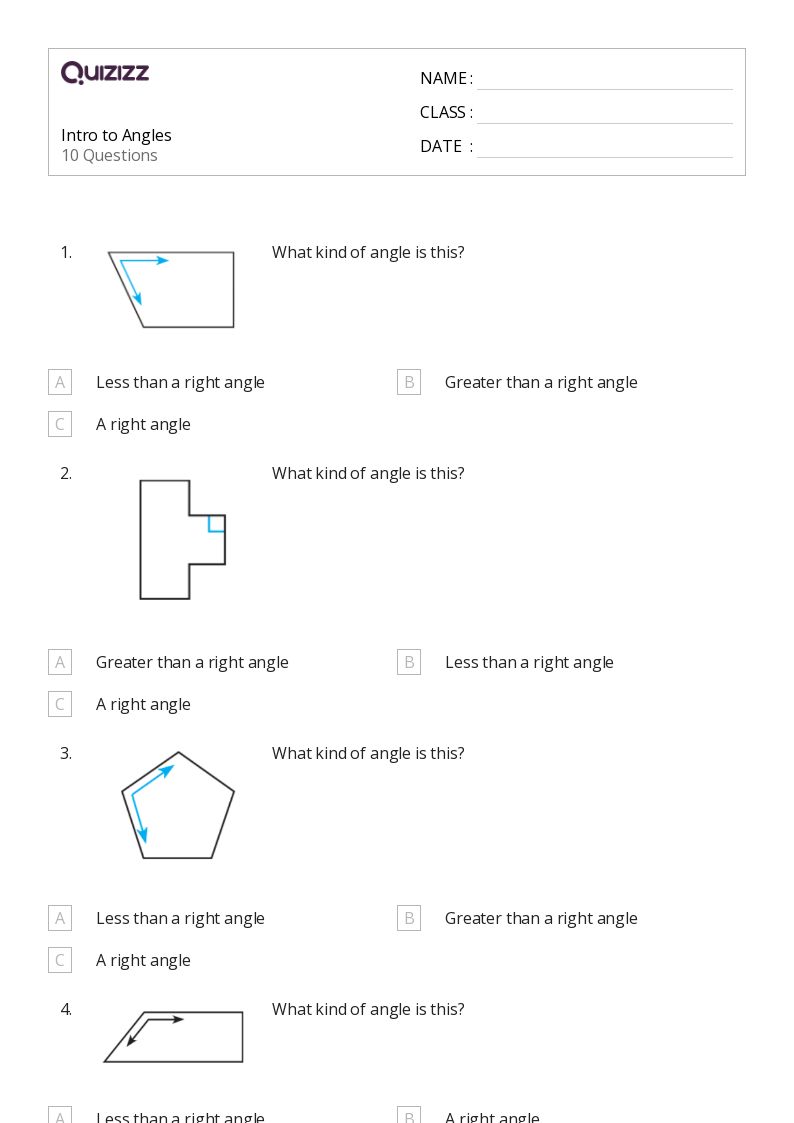 QUIZIZZ

Intro to Angles
10 Questions

NAME :
CLASS :
DATE :

1. What kind of angle is this?

A Less than a right angle
B Greater than a right angle
C A right angle

2. What kind of angle is this?

A Greater than a right angle
B Less than a right angle
C A right angle

3. What kind of angle is this?

A Less than a right angle
B Greater than a right angle
C A right angle

4. What kind of angle is this?

A Less than a right angle
B A right angle