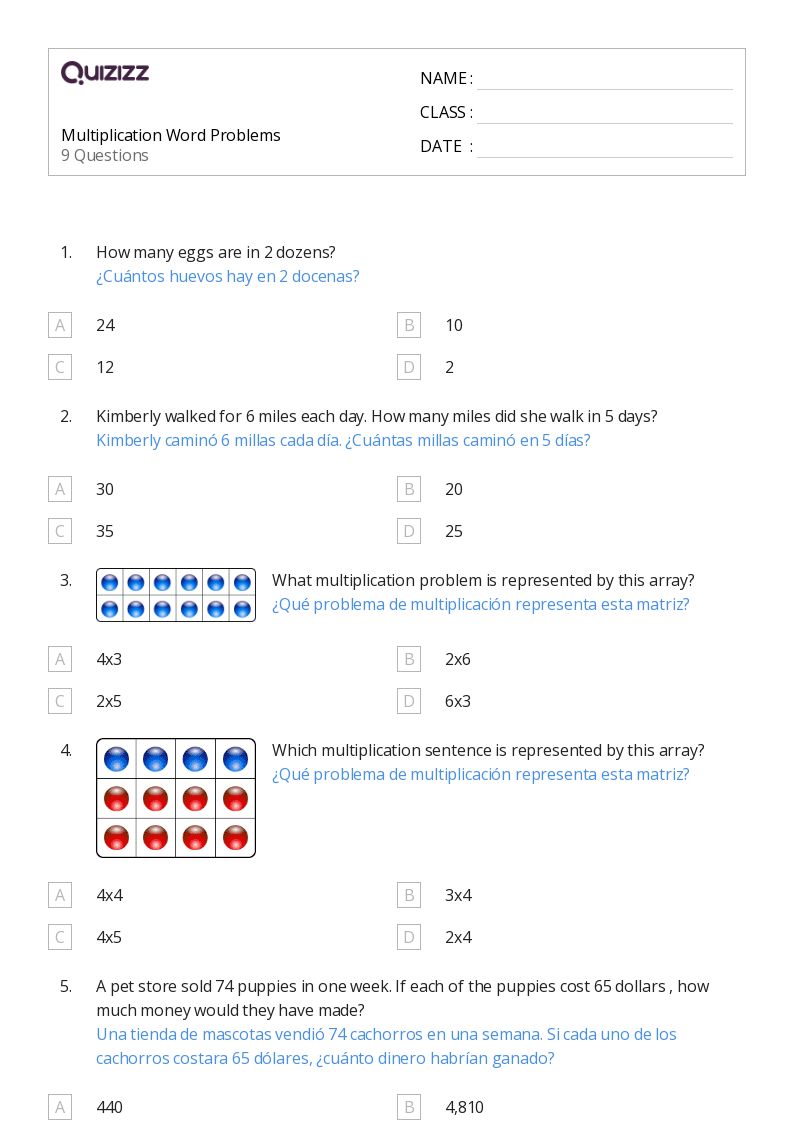 QUIZIZZ

Multiplication Word Problems
9 Questions

NAME :
CLASS :
DATE :

1. How many eggs are in 2 dozens?
¿Cuántos huevos hay en 2 docenas?

A 24
B 10
C 12
D 2

2. Kimberly walked for 6 miles each day. How many miles did she walk in 5 days?
Kimberly caminó 6 millas cada día. ¿Cuántas millas caminó en 5 días?

A 30
B 20
C 35
D 25

3. What multiplication problem is represented by this array?
¿Qué problema de multiplicación representa esta matriz?

A 4x3
B 2x6
C 2x5
D 6x3

4. Which multiplication sentence is represented by this array?
¿Qué problema de multiplicación representa esta matriz?

A 4x4
B 3x4
C 4x5
D 2x4

5. A pet store sold 74 puppies in one week. If each of the puppies cost 65 dollars , how much money would they have made?
Una tienda de mascotas vendió 74 cachorros en una semana. Si cada uno de los cachorros costara 65 dólares, ¿cuánto dinero habrían ganado?

A 440
B 4,810