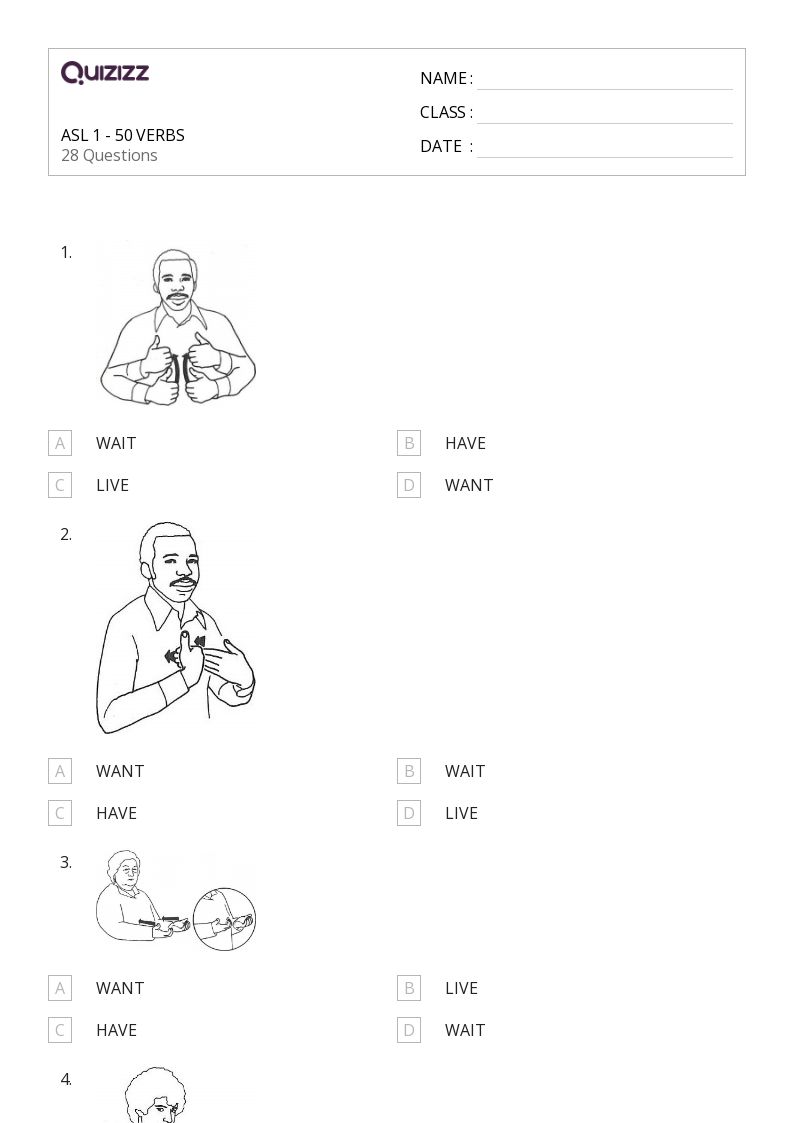 QUIZIZZ

ASL 1 - 50 VERBS
28 Questions

NAME :
CLASS :
DATE :

1.

A WAIT
B HAVE
C LIVE
D WANT

2.

A WANT
B WAIT
C HAVE
D LIVE

3.

A WANT
B LIVE
C HAVE
D WAIT

4.