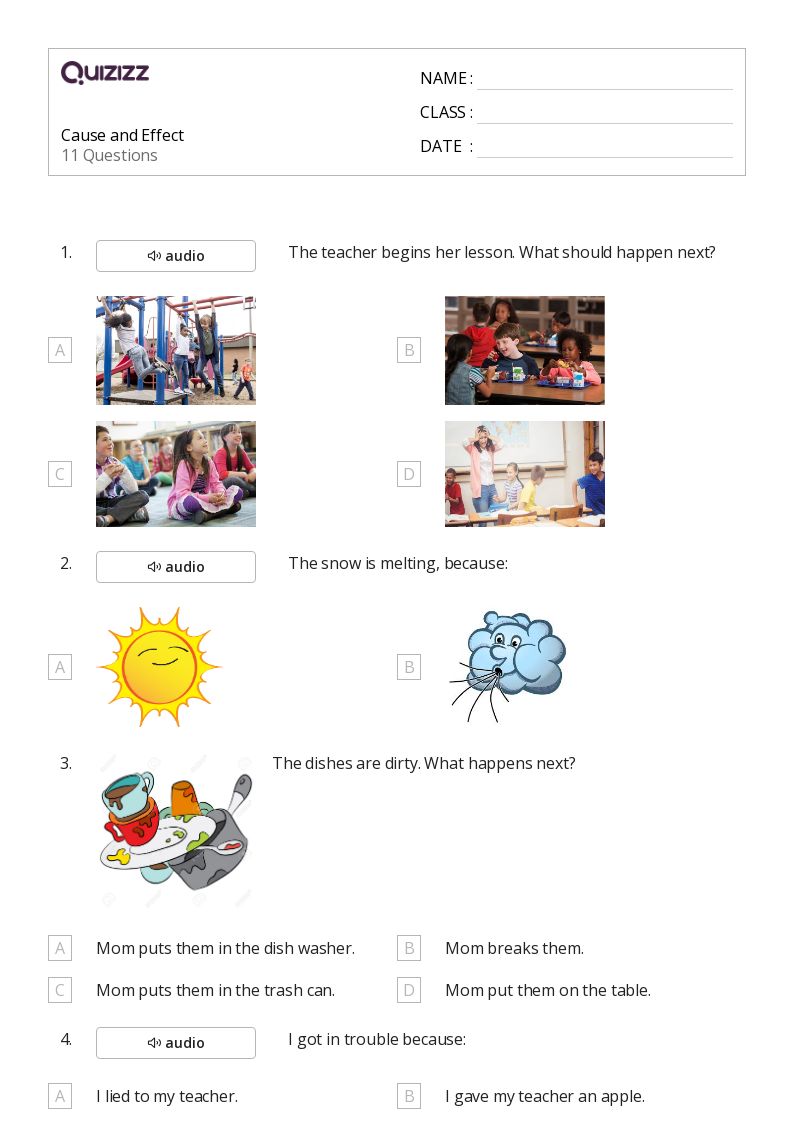 QUIZIZZ

Cause and Effect
11 Questions

NAME :
CLASS :
DATE :

1. audio The teacher begins her lesson. What should happen next?

A

B

C

D

2. audio The snow is melting, because:

A

B

3. The dishes are dirty. What happens next?

A Mom puts them in the dish washer.
B Mom breaks them.
C Mom puts them in the trash can.
D Mom put them on the table.

4. audio I got in trouble because:

A I lied to my teacher.
B I gave my teacher an apple.