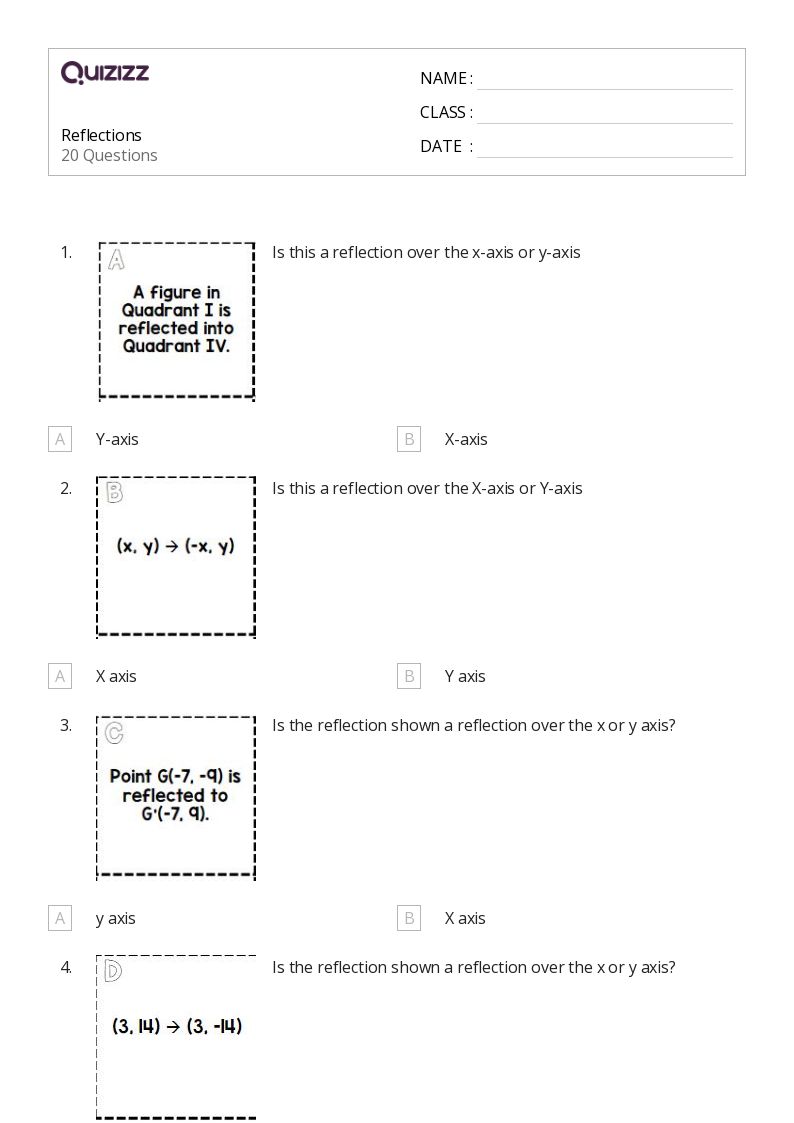 Quizizz

Reflections
20 Questions

NAME :
CLASS :
DATE :

1. A
A figure in Quadrant I is reflected into Quadrant IV.

Is this a reflection over the x-axis or y-axis

A Y-axis
B X-axis

2. B
$(x, y) \rightarrow (-x, y)$

Is this a reflection over the X-axis or Y-axis

A X axis
B Y axis

3. C
Point G(-7, -9) is reflected to G'(-7, 9).

Is the reflection shown a reflection over the x or y axis?

A y axis
B X axis

4. D
$(3, 14) \rightarrow (3, -14)$

Is the reflection shown a reflection over the x or y axis?