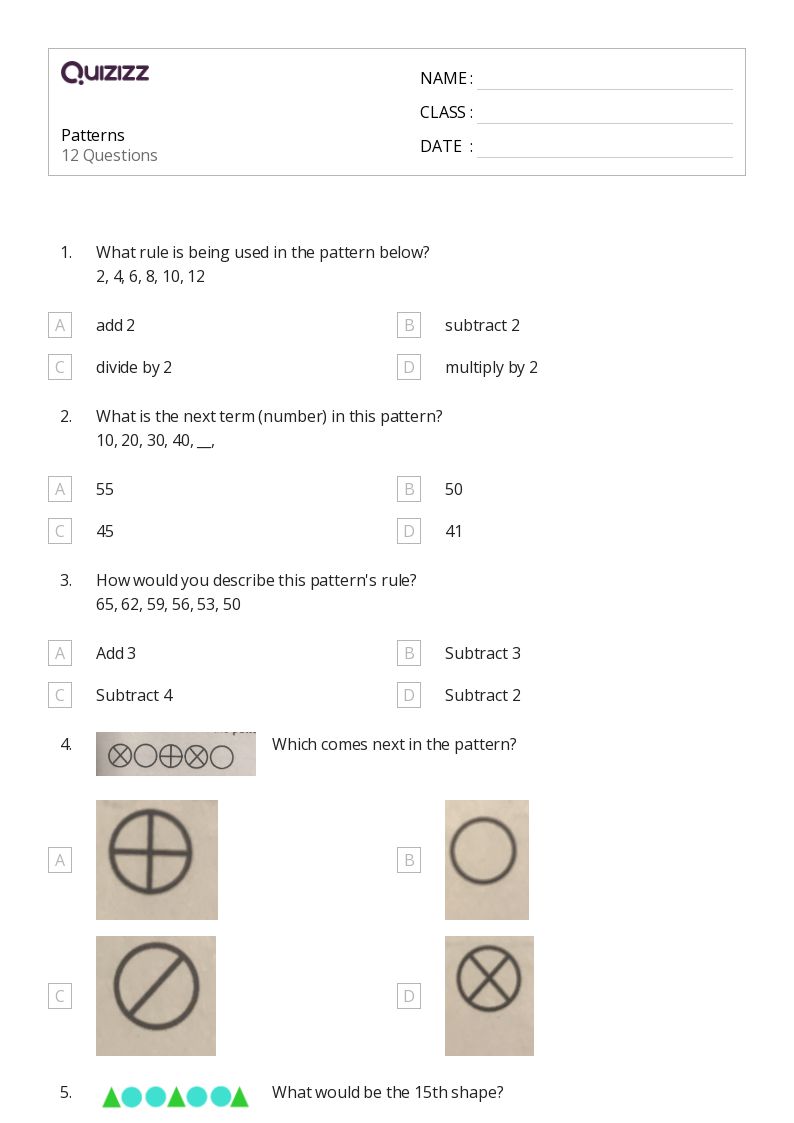 QUIZIZZ

Patterns
12 Questions

NAME :
CLASS :
DATE :

1. What rule is being used in the pattern below?
2, 4, 6, 8, 10, 12

A add 2
B subtract 2
C divide by 2
D multiply by 2

2. What is the next term (number) in this pattern?
10, 20, 30, 40, __,

A 55
B 50
C 45
D 41

3. How would you describe this pattern's rule?
65, 62, 59, 56, 53, 50

A Add 3
B Subtract 3
C Subtract 4
D Subtract 2

4. Which comes next in the pattern?

A
B
C
D

5. What would be the 15th shape?