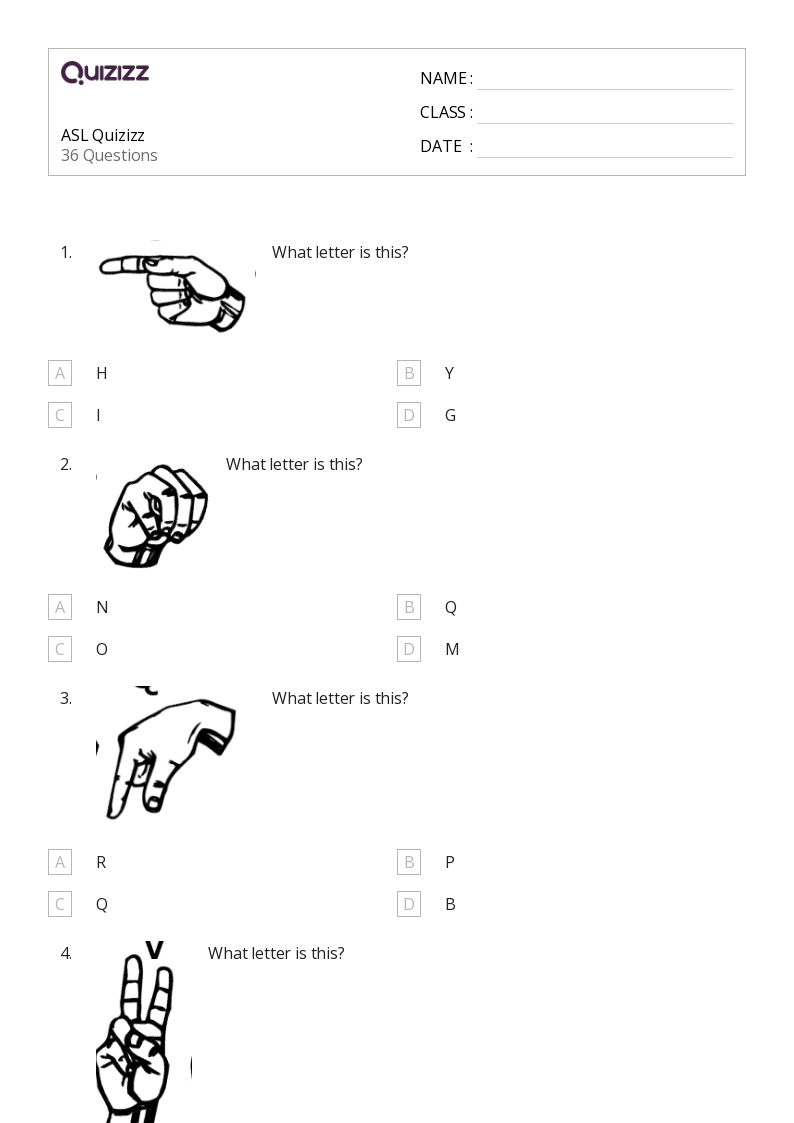 Quizizz

ASL Quizizz
36 Questions

NAME :
CLASS :
DATE :

1. What letter is this?

A H
B Y
C I
D G

2. What letter is this?

A N
B Q
C O
D M

3. What letter is this?

A R
B P
C Q
D B

4. V What letter is this?