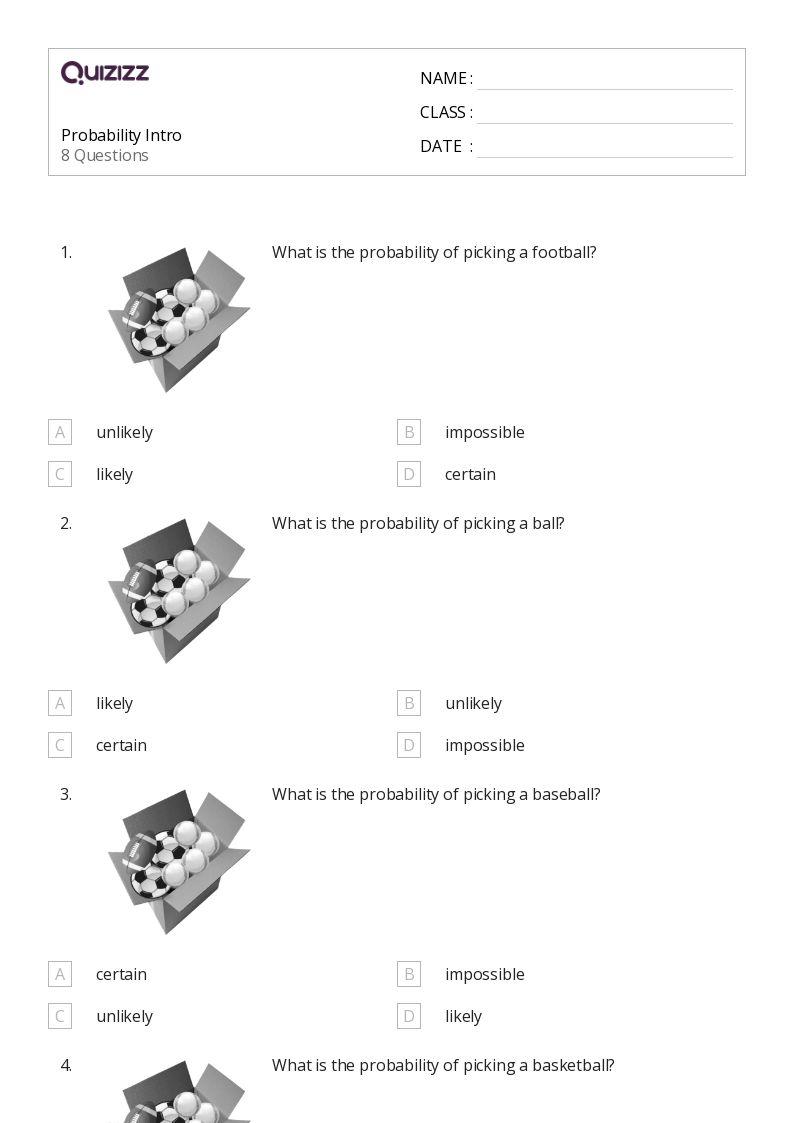 QUIZIZZ

Probability Intro
8 Questions

NAME :
CLASS :
DATE :

1. What is the probability of picking a football?

A unlikely
B impossible
C likely
D certain

2. What is the probability of picking a ball?

A likely
B unlikely
C certain
D impossible

3. What is the probability of picking a baseball?

A certain
B impossible
C unlikely
D likely

4. What is the probability of picking a basketball?