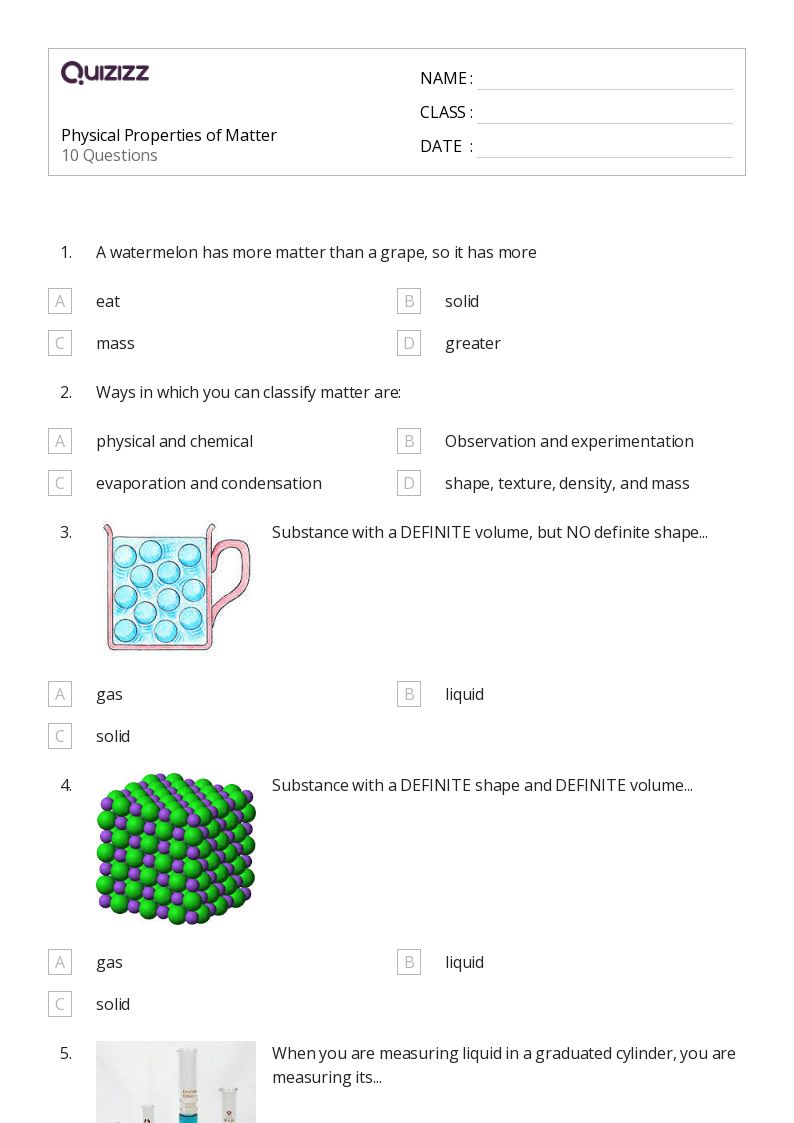 QUIZIZZ

Physical Properties of Matter
10 Questions

NAME :
CLASS :
DATE :

1. A watermelon has more matter than a grape, so it has more

A eat
B solid
C mass
D greater

2. Ways in which you can classify matter are:

A physical and chemical
B Observation and experimentation
C evaporation and condensation
D shape, texture, density, and mass

3. Substance with a DEFINITE volume, but NO definite shape...

A gas
B liquid
C solid

4. Substance with a DEFINITE shape and DEFINITE volume...

A gas
B liquid
C solid

5. When you are measuring liquid in a graduated cylinder, you are measuring its...