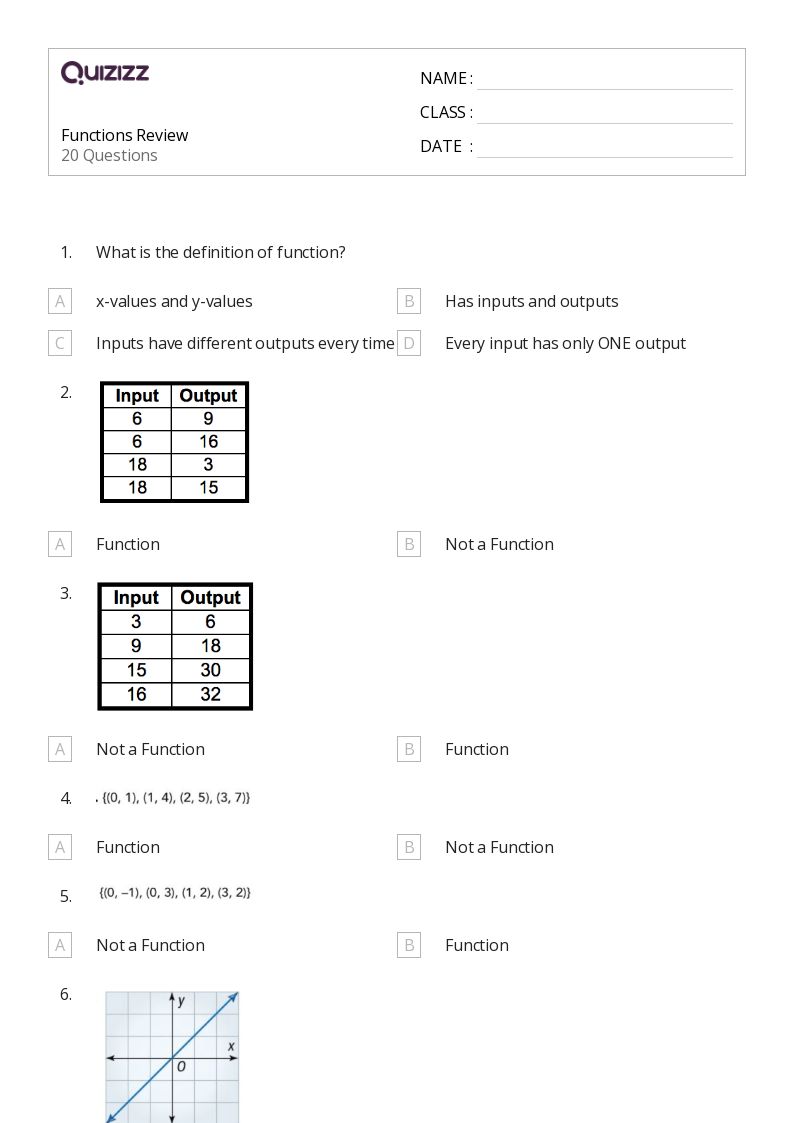 QUIZIZZ

NAME :
CLASS :
DATE :

Functions Review
20 Questions

1. What is the definition of function?

A x-values and y-values
B Has inputs and outputs
C Inputs have different outputs every time
D Every input has only ONE output

2.

| Input | Output |
|---|---|
| 6 | 9 |
| 6 | 16 |
| 18 | 3 |
| 18 | 15 |

A Function
B Not a Function

3.

| Input | Output |
|---|---|
| 3 | 6 |
| 9 | 18 |
| 15 | 30 |
| 16 | 32 |

A Not a Function
B Function

4. . {(0, 1), (1, 4), (2, 5), (3, 7)}

A Function
B Not a Function

5. {(0, –1), (0, 3), (1, 2), (3, 2)}

A Not a Function
B Function

6.

y
x
O