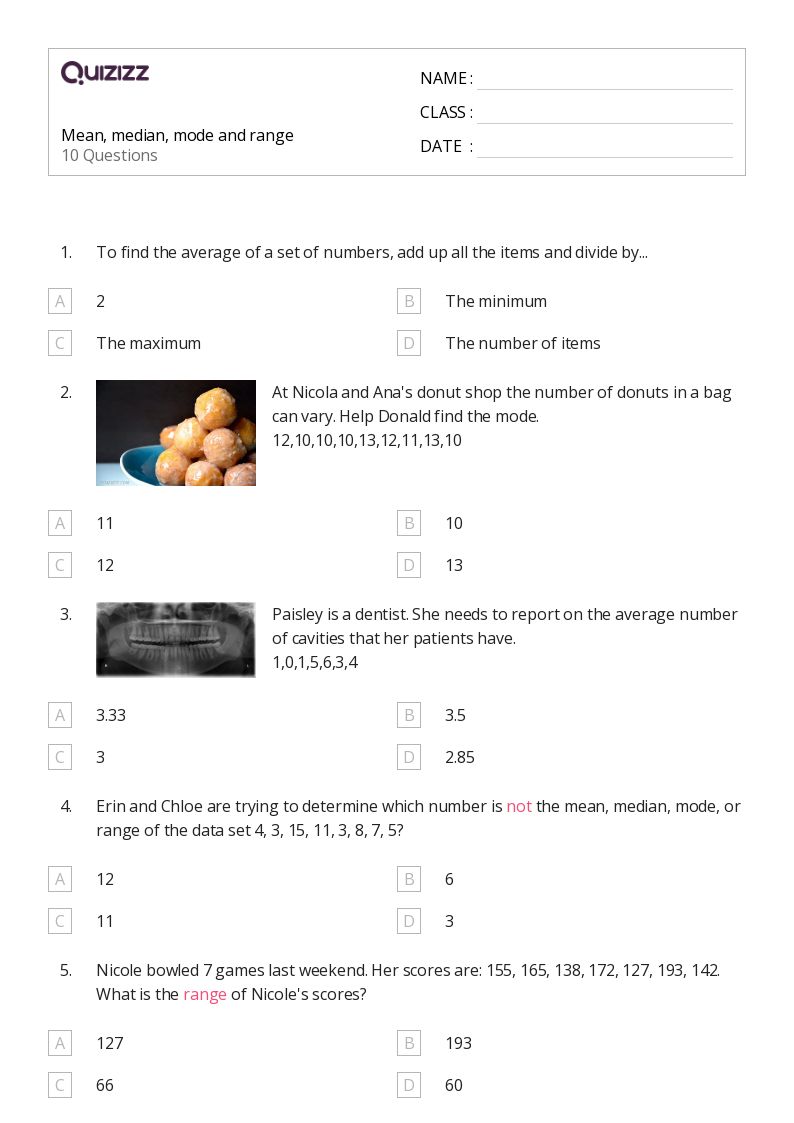 QUIZIZZ

Mean, median, mode and range
10 Questions

NAME :
CLASS :
DATE :

1. To find the average of a set of numbers, add up all the items and divide by...

A 2
B The minimum
C The maximum
D The number of items

2. At Nicola and Ana's donut shop the number of donuts in a bag can vary. Help Donald find the mode.
12,10,10,10,13,12,11,13,10

A 11
B 10
C 12
D 13

3. Paisley is a dentist. She needs to report on the average number of cavities that her patients have.
1,0,1,5,6,3,4

A 3.33
B 3.5
C 3
D 2.85

4. Erin and Chloe are trying to determine which number is not the mean, median, mode, or range of the data set 4, 3, 15, 11, 3, 8, 7, 5?

A 12
B 6
C 11
D 3

5. Nicole bowled 7 games last weekend. Her scores are: 155, 165, 138, 172, 127, 193, 142. What is the range of Nicole's scores?

A 127
B 193
C 66
D 60