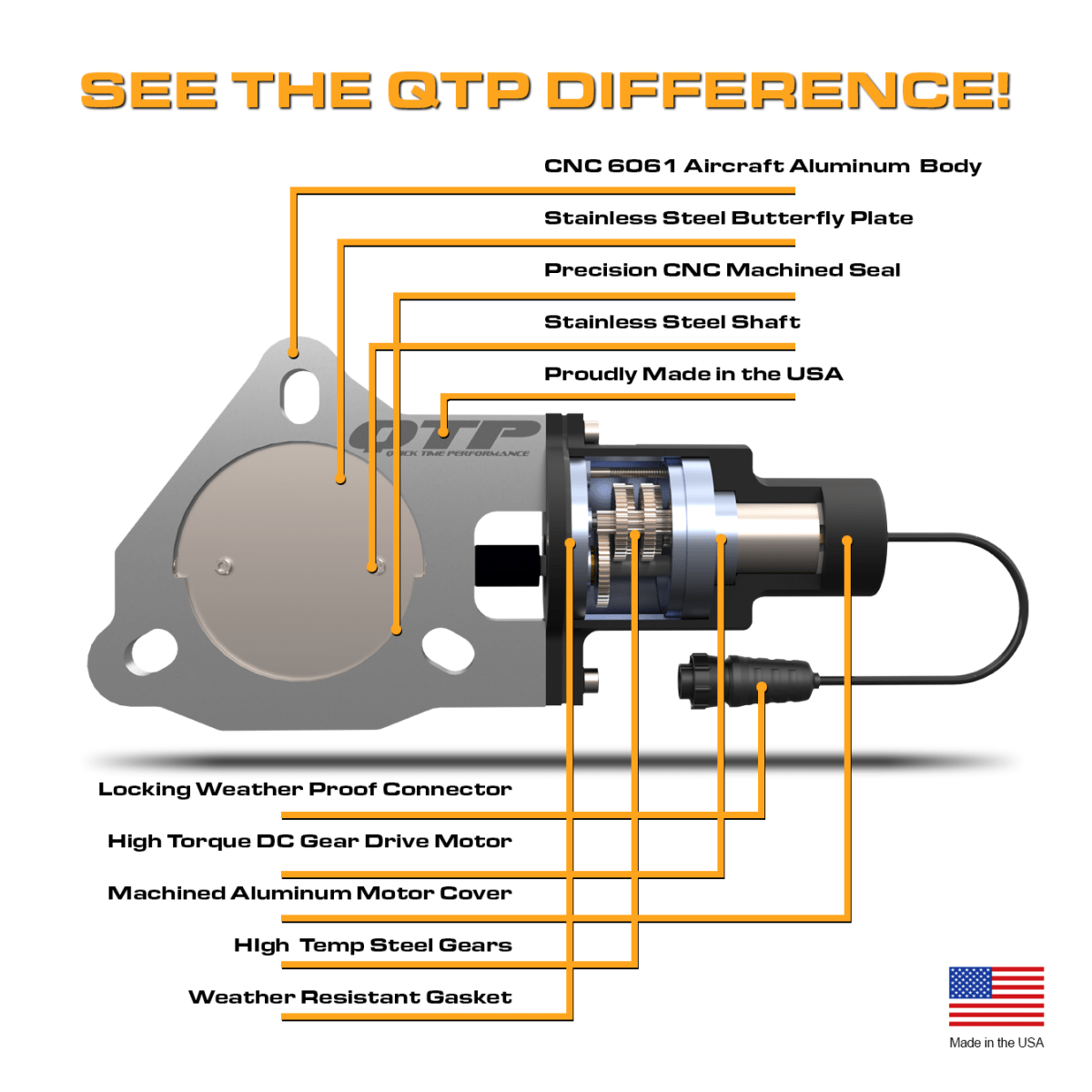 SEE THE QTP DIFFERENCE!

CNC 6061 Aircraft Aluminum Body

Stainless Steel Butterfly Plate

Precision CNC Machined Seal

Stainless Steel Shaft

Proudly Made in the USA

QTP
QUICK TIME PERFORMANCE

Locking Weather Proof Connector

High Torque DC Gear Drive Motor

Machined Aluminum Motor Cover

HIgh Temp Steel Gears

Weather Resistant Gasket

Made in the USA