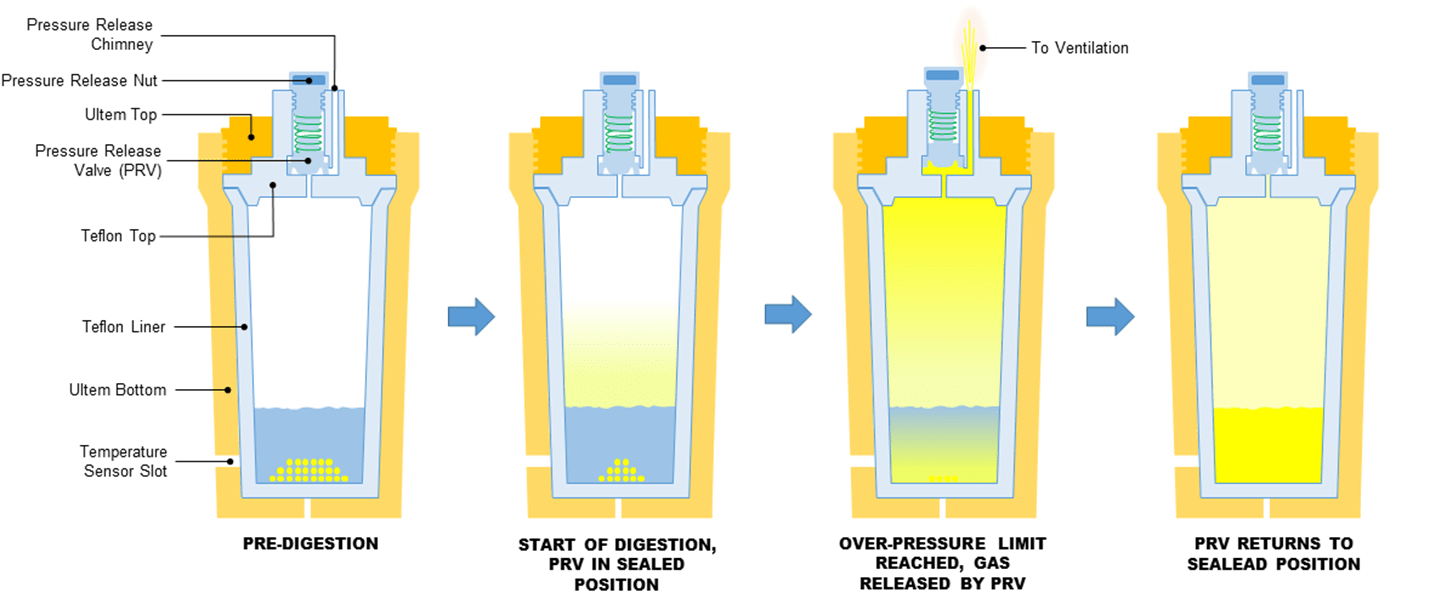 Pressure Release Chimney

Pressure Release Nut

Ultem Top

Pressure Release Valve (PRV)

Teflon Top

Teflon Liner

Ultem Bottom

Temperature Sensor Slot

To Ventilation

PRE-DIGESTION

START OF DIGESTION, PRV IN SEALED POSITION

OVER-PRESSURE LIMIT REACHED, GAS RELEASED BY PRV

PRV RETURNS TO SEALEAD POSITION