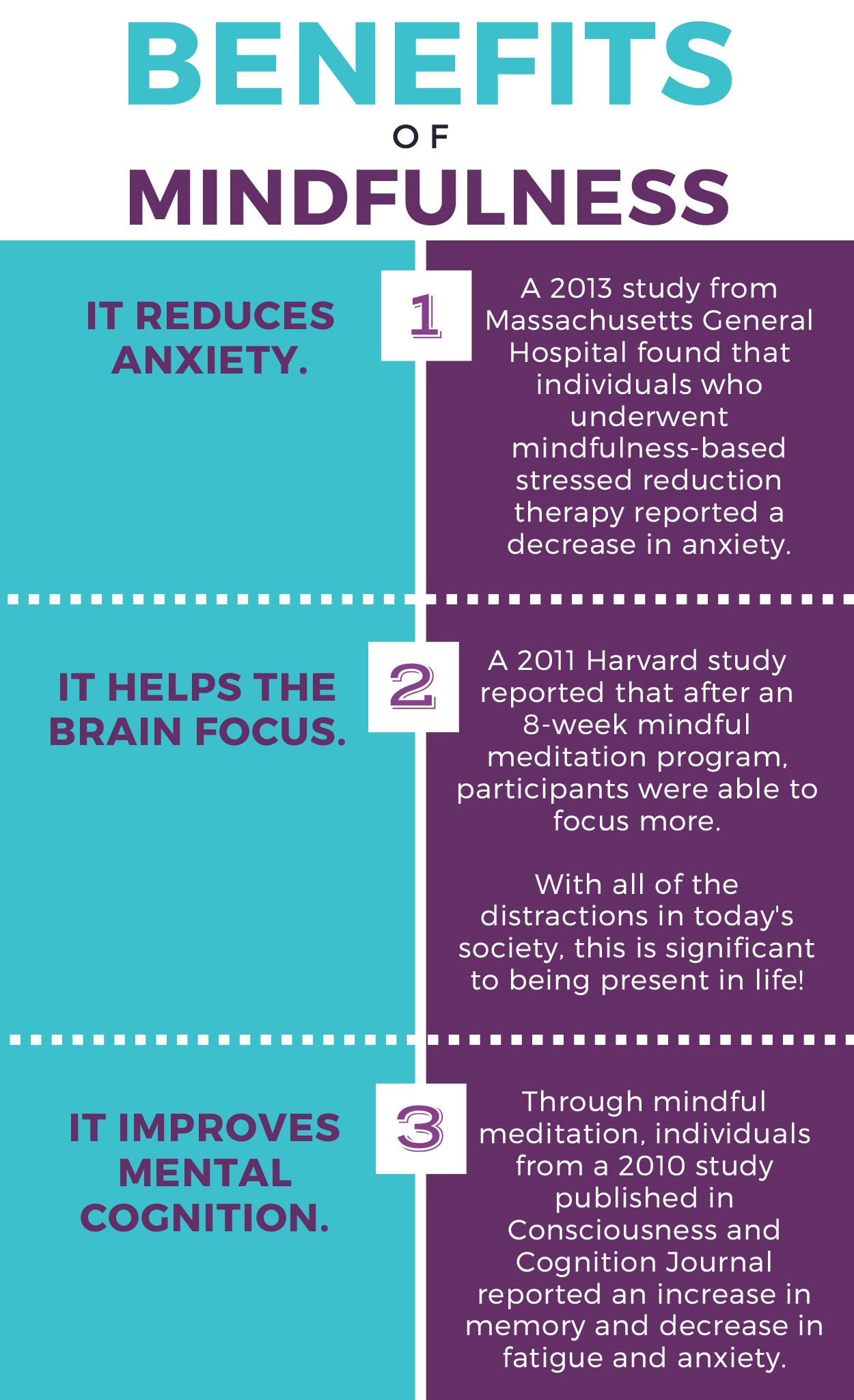 BENEFITS
OF
MINDFULNESS

IT REDUCES ANXIETY.

1

A 2013 study from Massachusetts General Hospital found that individuals who underwent mindfulness-based stressed reduction therapy reported a decrease in anxiety.

IT HELPS THE BRAIN FOCUS.

2

A 2011 Harvard study reported that after an 8-week mindful meditation program, participants were able to focus more.

With all of the distractions in today's society, this is significant to being present in life!

IT IMPROVES MENTAL COGNITION.

3

Through mindful meditation, individuals from a 2010 study published in Consciousness and Cognition Journal reported an increase in memory and decrease in fatigue and anxiety.