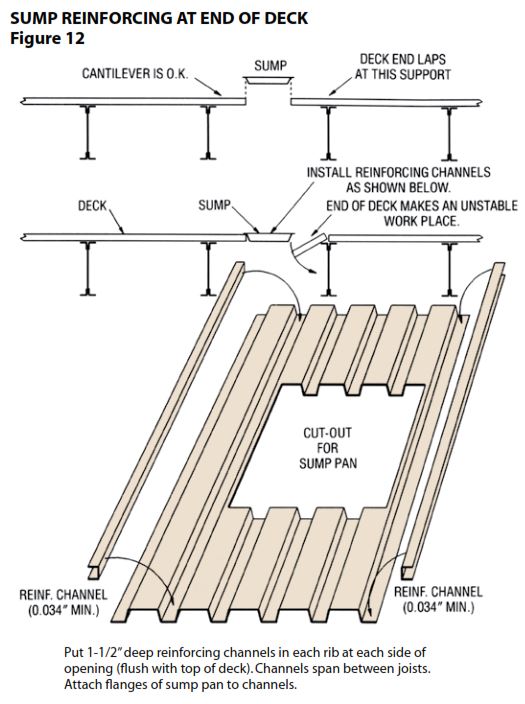 SUMP REINFORCING AT END OF DECK
Figure 12

CANTILEVER IS O.K.

SUMP

DECK END LAPS AT THIS SUPPORT

INSTALL REINFORCING CHANNELS AS SHOWN BELOW.

DECK

SUMP

END OF DECK MAKES AN UNSTABLE WORK PLACE.

CUT-OUT FOR SUMP PAN

REINF. CHANNEL (0.034" MIN.)

REINF. CHANNEL (0.034" MIN.)

Put 1-1/2" deep reinforcing channels in each rib at each side of opening (flush with top of deck). Channels span between joists. Attach flanges of sump pan to channels.