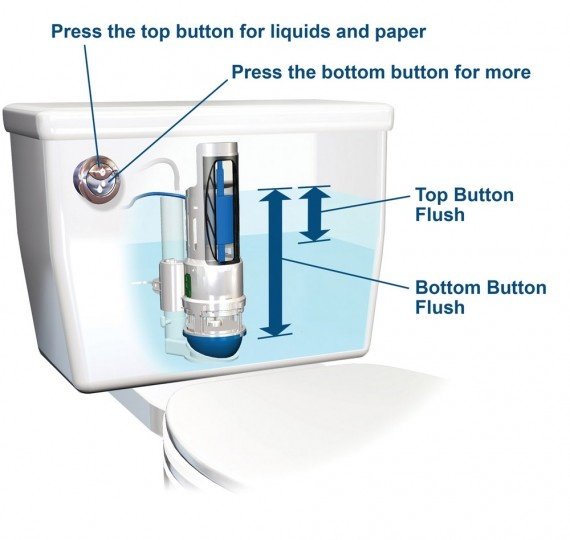 Press the top button for liquids and paper

Press the bottom button for more

Top Button Flush

Bottom Button Flush