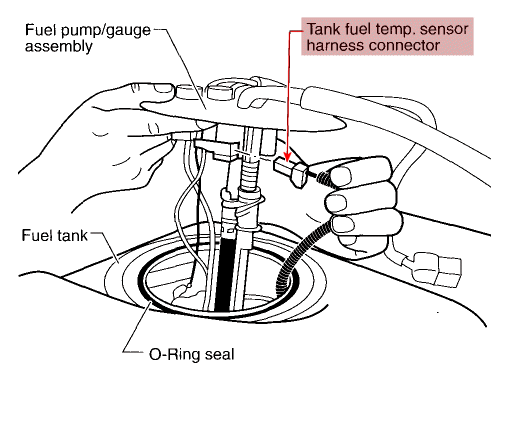 Fuel pump/gauge assembly

Tank fuel temp. sensor harness connector

Fuel tank

O-Ring seal