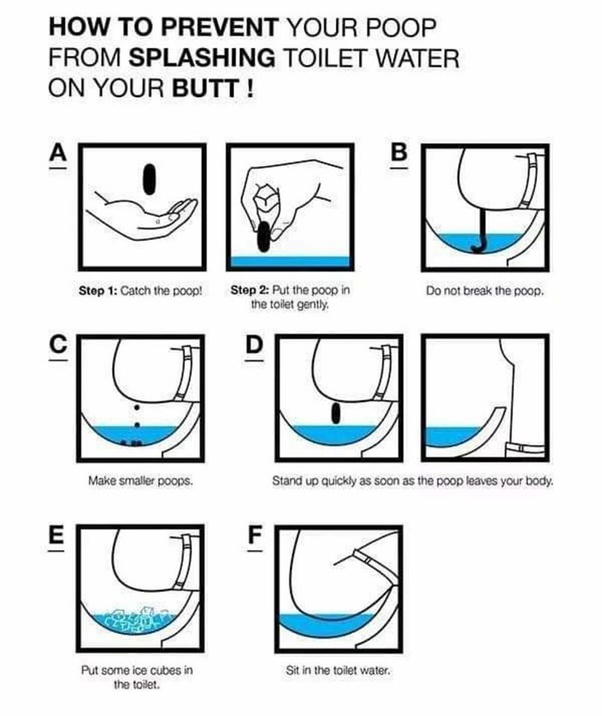 HOW TO PREVENT YOUR POOP FROM SPLASHING TOILET WATER ON YOUR BUTT !

A

Step 1: Catch the poop!

Step 2: Put the poop in the toilet gently.

B

Do not break the poop.

C

Make smaller poops.

D

Stand up quickly as soon as the poop leaves your body.

E

Put some ice cubes in the toilet.

F

Sit in the toilet water.