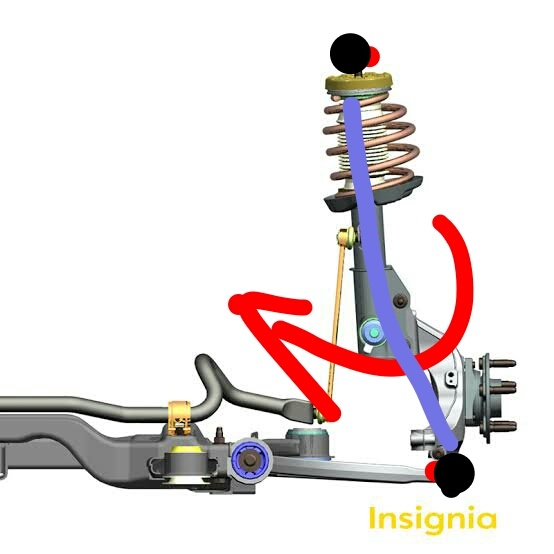 Insignia