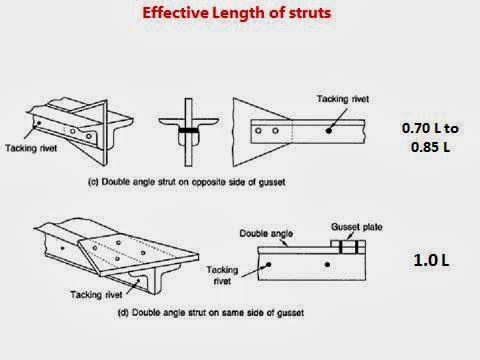 Effective Length of struts

Tacking rivet

Tacking rivet

0.70 L to 0.85 L

(c) Double angle strut on opposite side of gusset

Double angle

Gusset plate

Tacking rivet

Tacking rivet

1.0 L

(d) Double angle strut on same side of gusset