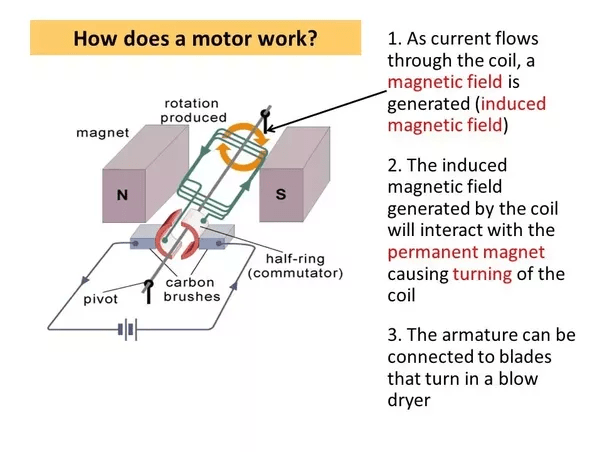 How does a motor work?

rotation produced

magnet

N

S

half-ring (commutator)

carbon brushes

pivot

1. As current flows through the coil, a magnetic field is generated (induced magnetic field)

2. The induced magnetic field generated by the coil will interact with the permanent magnet causing turning of the coil

3. The armature can be connected to blades that turn in a blow dryer