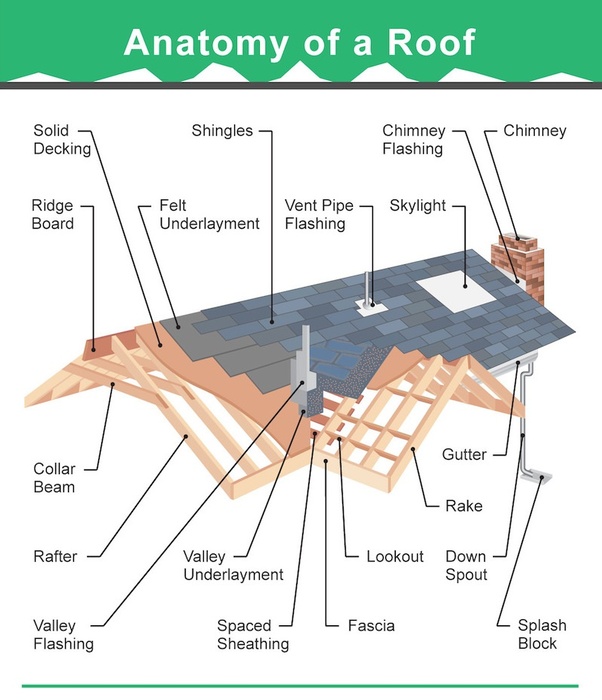 Anatomy of a Roof

Solid Decking

Shingles

Chimney Flashing

Chimney

Ridge Board

Felt Underlayment

Vent Pipe Flashing

Skylight

Collar Beam

Gutter

Rake

Rafter

Valley Underlayment

Lookout

Down Spout

Valley Flashing

Spaced Sheathing

Fascia

Splash Block