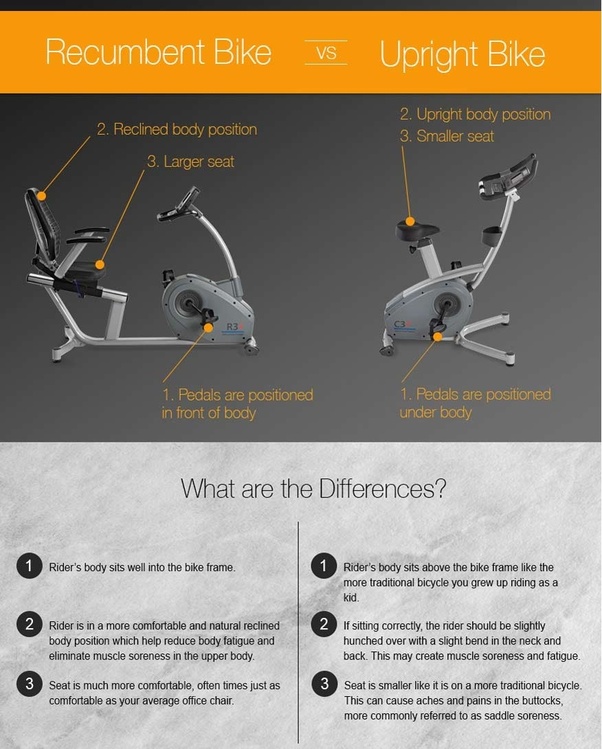 Recumbent Bike VS Upright Bike

2. Reclined body position

3. Larger seat

R3

1. Pedals are positioned in front of body

2. Upright body position

3. Smaller seat

C3

1. Pedals are positioned under body

What are the Differences?

1 Rider's body sits well into the bike frame.

2 Rider is in a more comfortable and natural reclined body position which help reduce body fatigue and eliminate muscle soreness in the upper body.

3 Seat is much more comfortable, often times just as comfortable as your average office chair.

1 Rider's body sits above the bike frame like the more traditional bicycle you grew up riding as a kid.

2 If sitting correctly, the rider should be slightly hunched over with a slight bend in the neck and back. This may create muscle soreness and fatigue.

3 Seat is smaller like it is on a more traditional bicycle. This can cause aches and pains in the buttocks, more commonly referred to as saddle soreness.