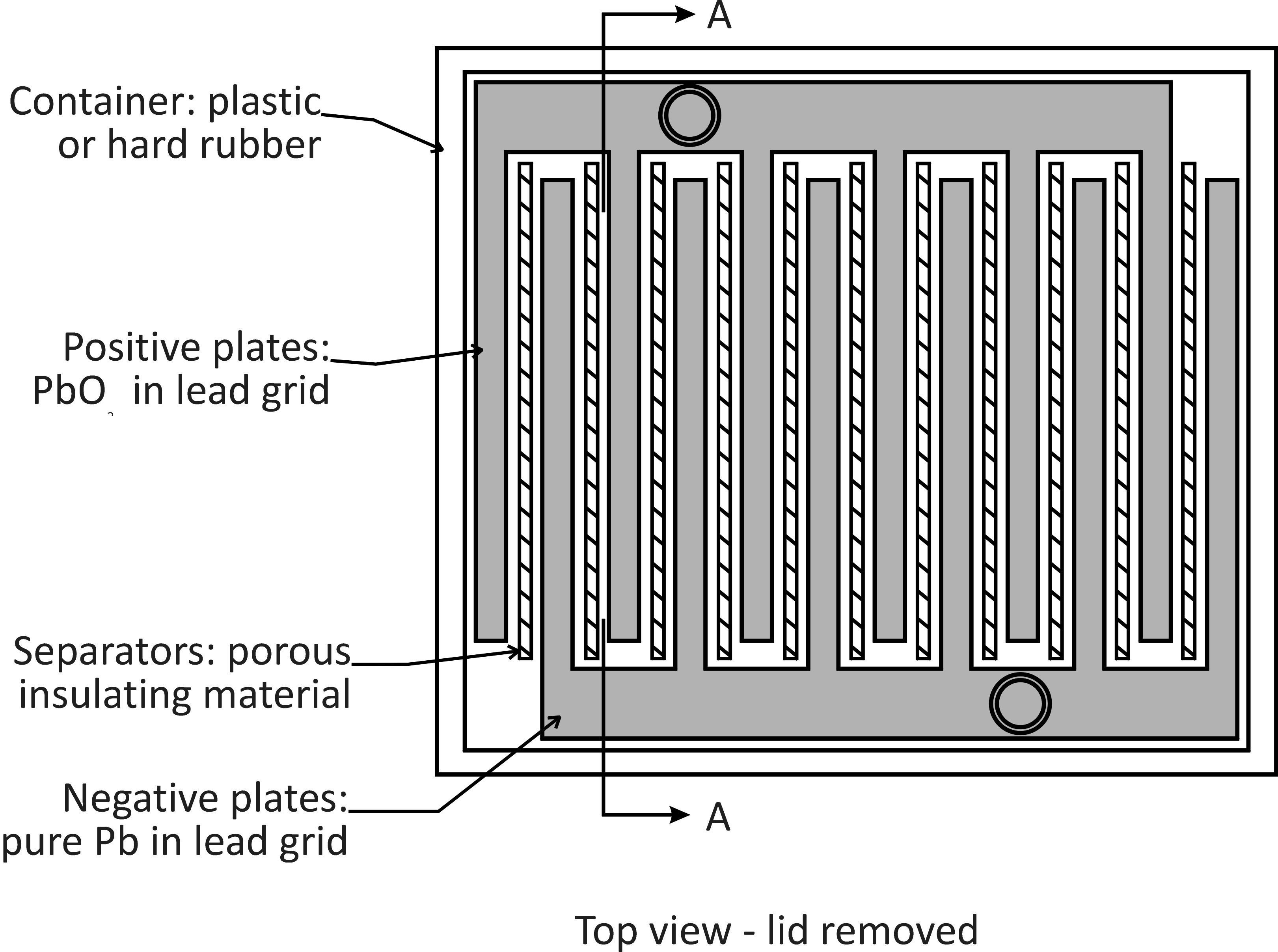 A

Container: plastic or hard rubber

Positive plates: $PbO_2$ in lead grid

Separators: porous insulating material

Negative plates: pure Pb in lead grid

A

Top view - lid removed