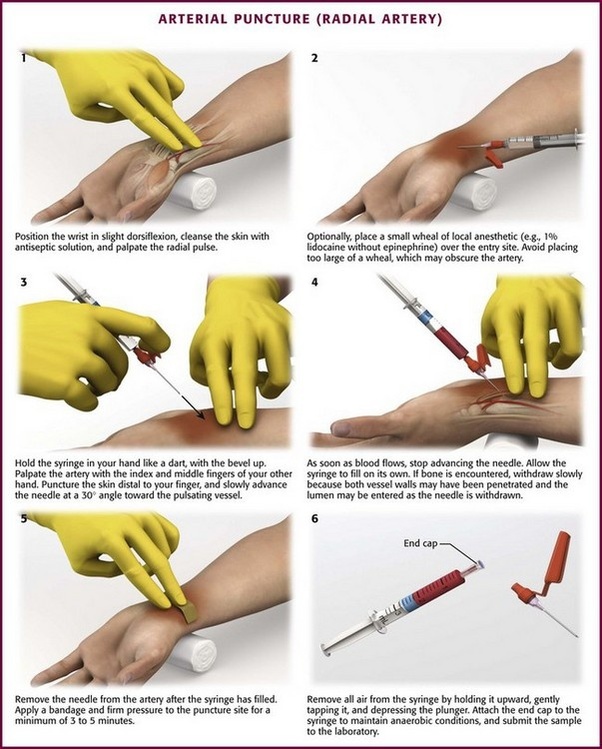 ARTERIAL PUNCTURE (RADIAL ARTERY)

1

Position the wrist in slight dorsiflexion, cleanse the skin with antiseptic solution, and palpate the radial pulse.

2

Optionally, place a small wheal of local anesthetic (e.g., 1% lidocaine without epinephrine) over the entry site. Avoid placing too large of a wheal, which may obscure the artery.

3

Hold the syringe in your hand like a dart, with the bevel up. Palpate the artery with the index and middle fingers of your other hand. Puncture the skin distal to your finger, and slowly advance the needle at a 30° angle toward the pulsating vessel.

4

As soon as blood flows, stop advancing the needle. Allow the syringe to fill on its own. If bone is encountered, withdraw slowly because both vessel walls may have been penetrated and the lumen may be entered as the needle is withdrawn.

5

Remove the needle from the artery after the syringe has filled. Apply a bandage and firm pressure to the puncture site for a minimum of 3 to 5 minutes.

6

End cap

Remove all air from the syringe by holding it upward, gently tapping it, and depressing the plunger. Attach the end cap to the syringe to maintain anaerobic conditions, and submit the sample to the laboratory.