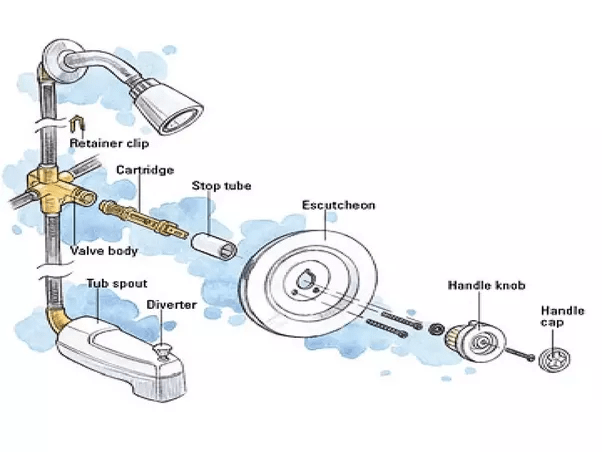 Retainer clip
Cartridge
Stop tube
Escutcheon
Valve body
Tub spout
Diverter
Handle knob
Handle cap