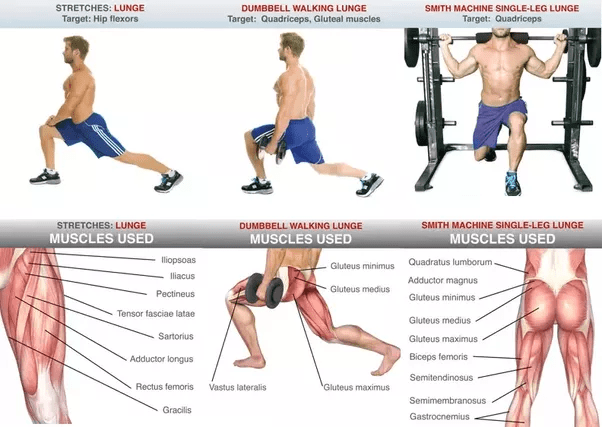 STRETCHES: LUNGE
Target: Hip flexors

DUMBBELL WALKING LUNGE
Target: Quadriceps, Gluteal muscles

SMITH MACHINE SINGLE-LEG LUNGE
Target: Quadriceps

STRETCHES: LUNGE
MUSCLES USED

Iliopsoas
Iliacus
Pectineus
Tensor fasciae latae
Sartorius
Adductor longus
Rectus femoris
Gracilis

DUMBBELL WALKING LUNGE
MUSCLES USED

Gluteus minimus
Gluteus medius
Vastus lateralis
Gluteus maximus

SMITH MACHINE SINGLE-LEG LUNGE
MUSCLES USED

Quadratus lumborum
Adductor magnus
Gluteus minimus
Gluteus medius
Gluteus maximus
Biceps femoris
Semitendinosus
Semimembranosus
Gastrocnemius