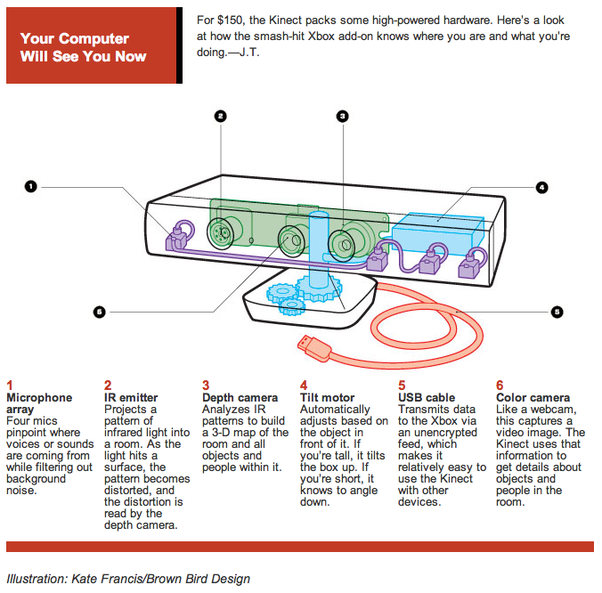 Your Computer Will See You Now

For $150, the Kinect packs some high-powered hardware. Here's a look at how the smash-hit Xbox add-on knows where you are and what you're doing.—J.T.

2

3

1

4

6

5

1
Microphone array
Four mics pinpoint where voices or sounds are coming from while filtering out background noise.

2
IR emitter
Projects a pattern of infrared light into a room. As the light hits a surface, the pattern becomes distorted, and the distortion is read by the depth camera.

3
Depth camera
Analyzes IR patterns to build a 3-D map of the room and all objects and people within it.

4
Tilt motor
Automatically adjusts based on the object in front of it. If you're tall, it tilts the box up. If you're short, it knows to angle down.

5
USB cable
Transmits data to the Xbox via an unencrypted feed, which makes it relatively easy to use the Kinect with other devices.

6
Color camera
Like a webcam, this captures a video image. The Kinect uses that information to get details about objects and people in the room.

Illustration: Kate Francis/Brown Bird Design