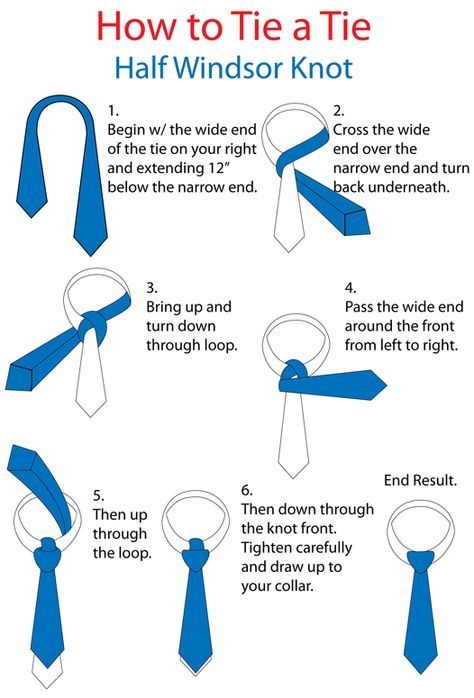 How to Tie a Tie
Half Windsor Knot

1.
Begin w/ the wide end of the tie on your right and extending 12" below the narrow end.

2.
Cross the wide end over the narrow end and turn back underneath.

3.
Bring up and turn down through loop.

4.
Pass the wide end around the front from left to right.

5.
Then up through the loop.

6.
Then down through the knot front. Tighten carefully and draw up to your collar.

End Result.