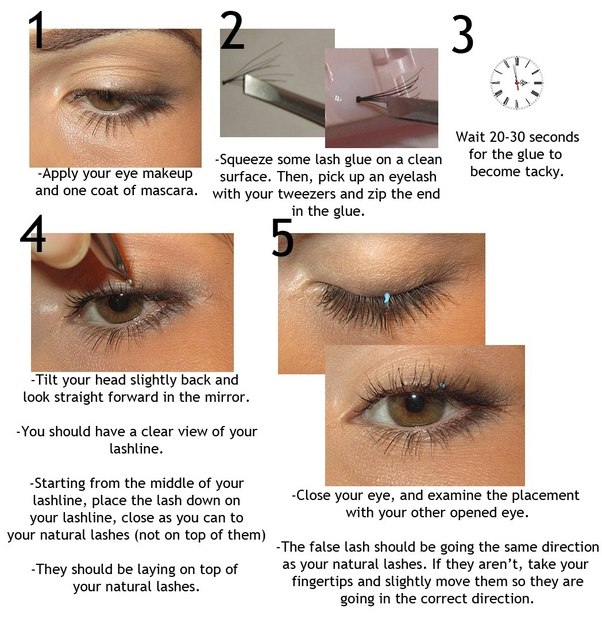 1

-Apply your eye makeup and one coat of mascara.

2

-Squeeze some lash glue on a clean surface. Then, pick up an eyelash with your tweezers and zip the end in the glue.

3

Wait 20-30 seconds for the glue to become tacky.

4

-Tilt your head slightly back and look straight forward in the mirror.

-You should have a clear view of your lashline.

-Starting from the middle of your lashline, place the lash down on your lashline, close as you can to your natural lashes (not on top of them)

-They should be laying on top of your natural lashes.

5

-Close your eye, and examine the placement with your other opened eye.

-The false lash should be going the same direction as your natural lashes. If they aren't, take your fingertips and slightly move them so they are going in the correct direction.