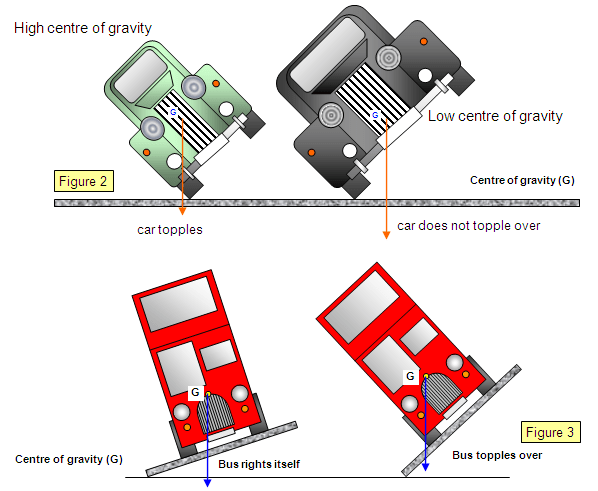 High centre of gravity

G

G

Low centre of gravity

Figure 2

Centre of gravity (G)

car topples

car does not topple over

G

G

Figure 3

Centre of gravity (G)

Bus rights itself

Bus topples over