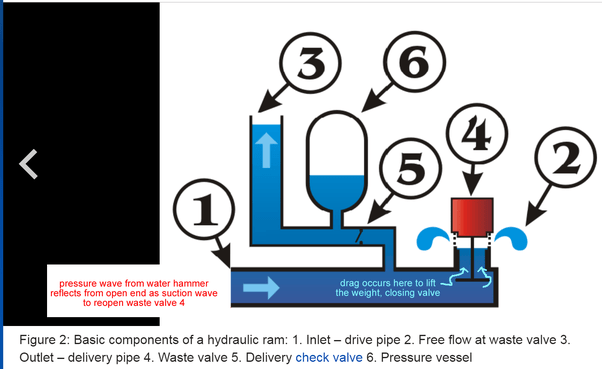 3
6
4
5
2
1

pressure wave from water hammer reflects from open end as suction wave to reopen waste valve 4

drag occurs here to lift the weight, closing valve

Figure 2: Basic components of a hydraulic ram: 1. Inlet – drive pipe 2. Free flow at waste valve 3. Outlet – delivery pipe 4. Waste valve 5. Delivery check valve 6. Pressure vessel