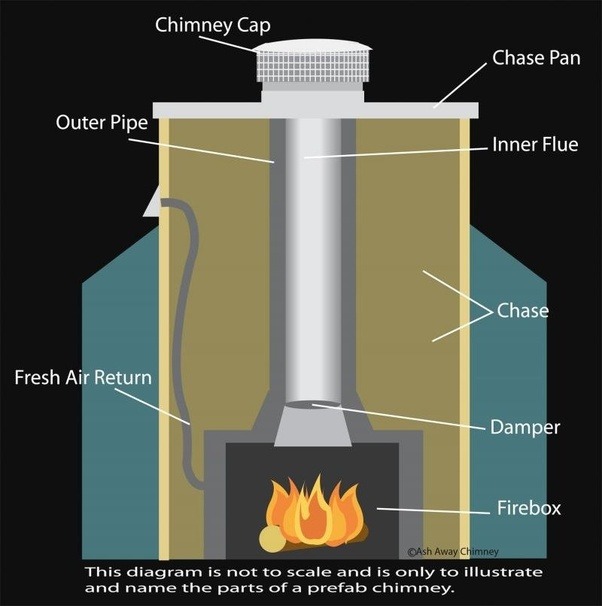 Chimney Cap

Chase Pan

Outer Pipe

Inner Flue

Chase

Fresh Air Return

Damper

Firebox

©Ash Away Chimney

This diagram is not to scale and is only to illustrate and name the parts of a prefab chimney.