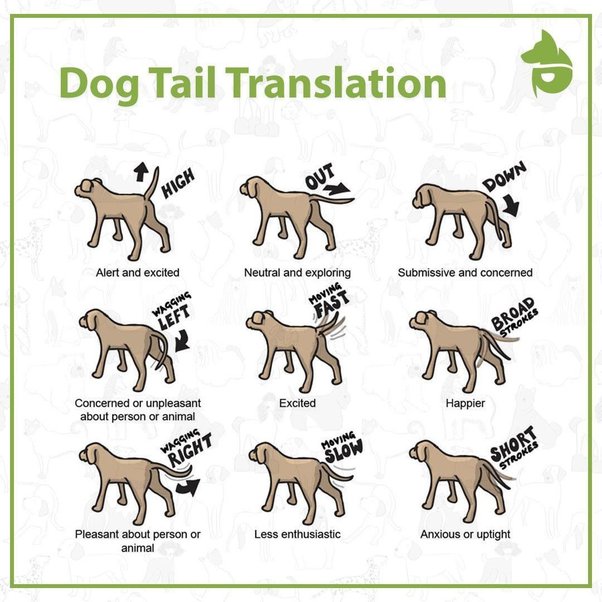 Dog Tail Translation

HIGH
Alert and excited

OUT
Neutral and exploring

DOWN
Submissive and concerned

WAGGING LEFT
Concerned or unpleasant about person or animal

MOVING FAST
Excited

BROAD STROKES
Happier

WAGGING RIGHT
Pleasant about person or animal

MOVING SLOW
Less enthusiastic

SHORT STROKES
Anxious or uptight