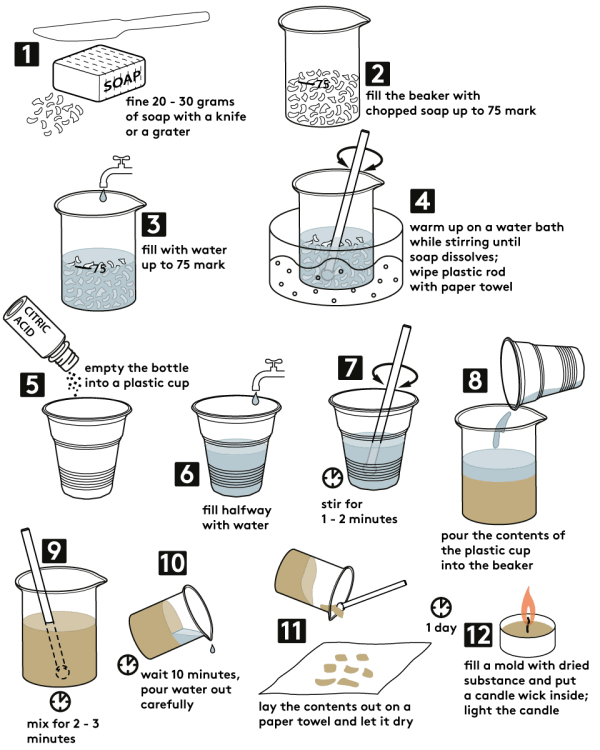 1
SOAP
fine 20 - 30 grams of soap with a knife or a grater

75
2
fill the beaker with chopped soap up to 75 mark

75
3
fill with water up to 75 mark

4
warm up on a water bath while stirring until soap dissolves; wipe plastic rod with paper towel

CITRIC ACID
empty the bottle into a plastic cup
5

6
fill halfway with water

7
stir for 1 - 2 minutes

8
pour the contents of the plastic cup into the beaker

9
mix for 2 - 3 minutes

10
wait 10 minutes, pour water out carefully

11
lay the contents out on a paper towel and let it dry

1 day
12
fill a mold with dried substance and put a candle wick inside; light the candle