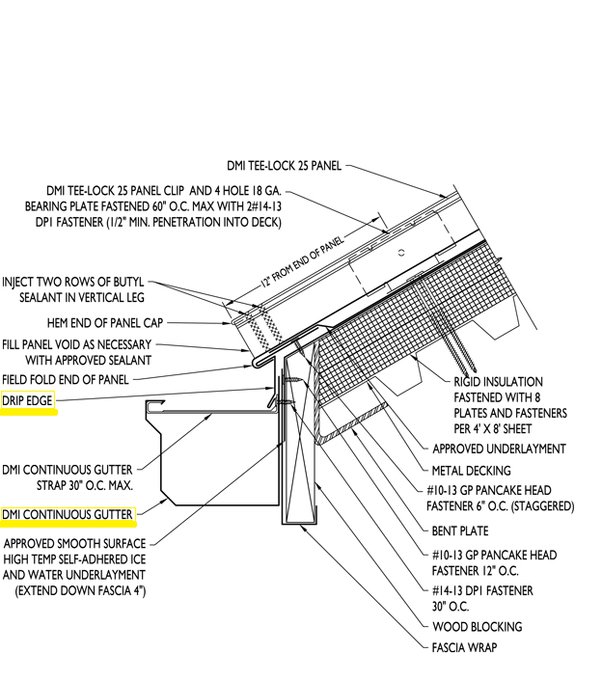 DMI TEE-LOCK 25 PANEL

DMI TEE-LOCK 25 PANEL CLIP AND 4 HOLE 18 GA. BEARING PLATE FASTENED 60" O.C. MAX WITH 2#14-13 DP1 FASTENER (1/2" MIN. PENETRATION INTO DECK)

12" FROM END OF PANEL

INJECT TWO ROWS OF BUTYL SEALANT IN VERTICAL LEG

HEM END OF PANEL CAP

FILL PANEL VOID AS NECESSARY WITH APPROVED SEALANT

FIELD FOLD END OF PANEL

DRIP EDGE

DMI CONTINUOUS GUTTER STRAP 30" O.C. MAX.

DMI CONTINUOUS GUTTER

APPROVED SMOOTH SURFACE HIGH TEMP SELF-ADHERED ICE AND WATER UNDERLAYMENT (EXTEND DOWN FASCIA 4")

RIGID INSULATION FASTENED WITH 8 PLATES AND FASTENERS PER 4' X 8' SHEET

APPROVED UNDERLAYMENT

METAL DECKING

#10-13 GP PANCAKE HEAD FASTENER 6" O.C. (STAGGERED)

BENT PLATE

#10-13 GP PANCAKE HEAD FASTENER 12" O.C.

#14-13 DP1 FASTENER 30" O.C.

WOOD BLOCKING

FASCIA WRAP