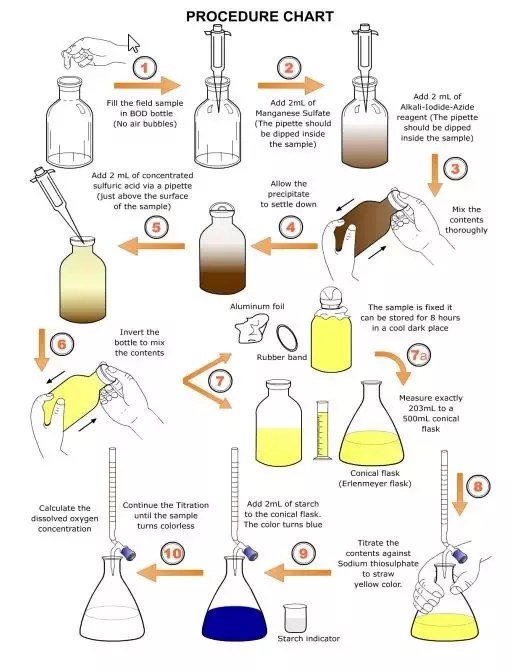 PROCEDURE CHART

1

Fill the field sample in BOD bottle (No air bubbles)

2

Add 2mL of Manganese Sulfate (The pipette should be dipped inside the sample)

Add 2 mL of Alkali-Iodide-Azide reagent (The pipette should be dipped inside the sample)

3

Mix the contents thoroughly

4

Allow the precipitate to settle down

5

Add 2 mL of concentrated sulfuric acid via a pipette (just above the surface of the sample)

6

Invert the bottle to mix the contents

7

Aluminum foil

Rubber band

The sample is fixed it can be stored for 8 hours in a cool dark place

7a

Measure exactly 203mL to a 500mL conical flask

Conical flask (Erlenmeyer flask)

8

Titrate the contents against Sodium thiosulphate to straw yellow color.

9

Add 2mL of starch to the conical flask. The color turns blue

Starch indicator

10

Continue the Titration until the sample turns colorless

Calculate the dissolved oxygen concentration