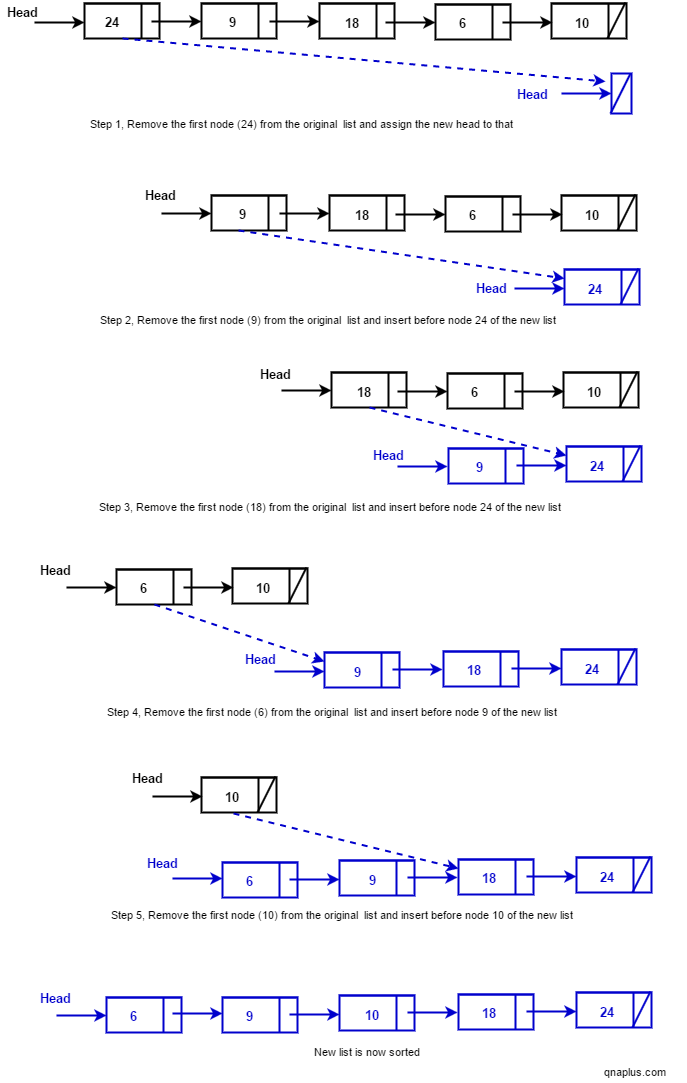 Head
24
9
18
6
10
Head
Step 1, Remove the first node (24) from the original list and assign the new head to that

Head
9
18
6
10
Head
24
Step 2, Remove the first node (9) from the original list and insert before node 24 of the new list

Head
18
6
10
Head
9
24
Step 3, Remove the first node (18) from the original list and insert before node 24 of the new list

Head
6
10
Head
9
18
24
Step 4, Remove the first node (6) from the original list and insert before node 9 of the new list

Head
10
Head
6
9
18
24
Step 5, Remove the first node (10) from the original list and insert before node 10 of the new list

Head
6
9
10
18
24
New list is now sorted

qnaplus.com