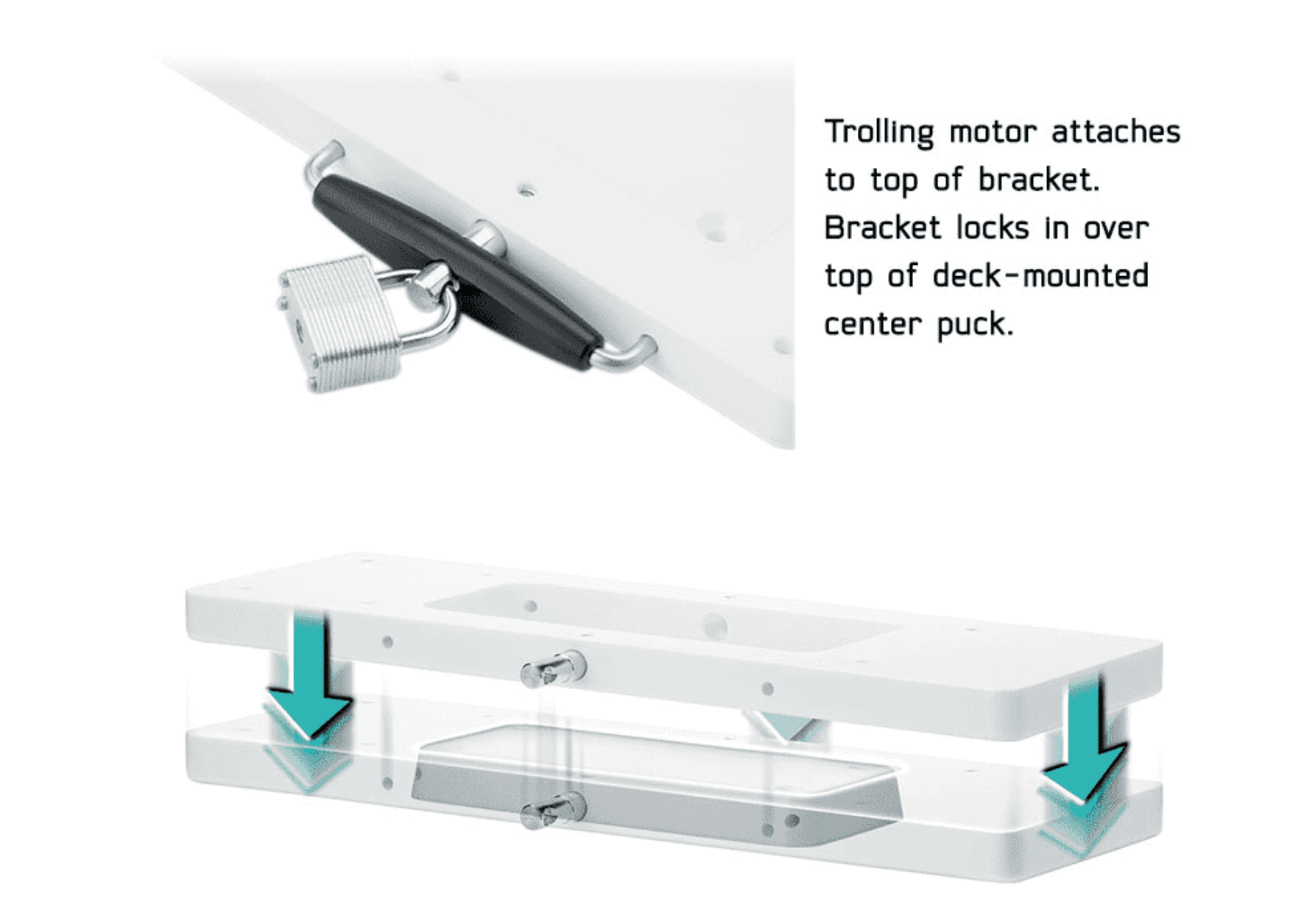 Trolling motor attaches to top of bracket. Bracket locks in over top of deck-mounted center puck.