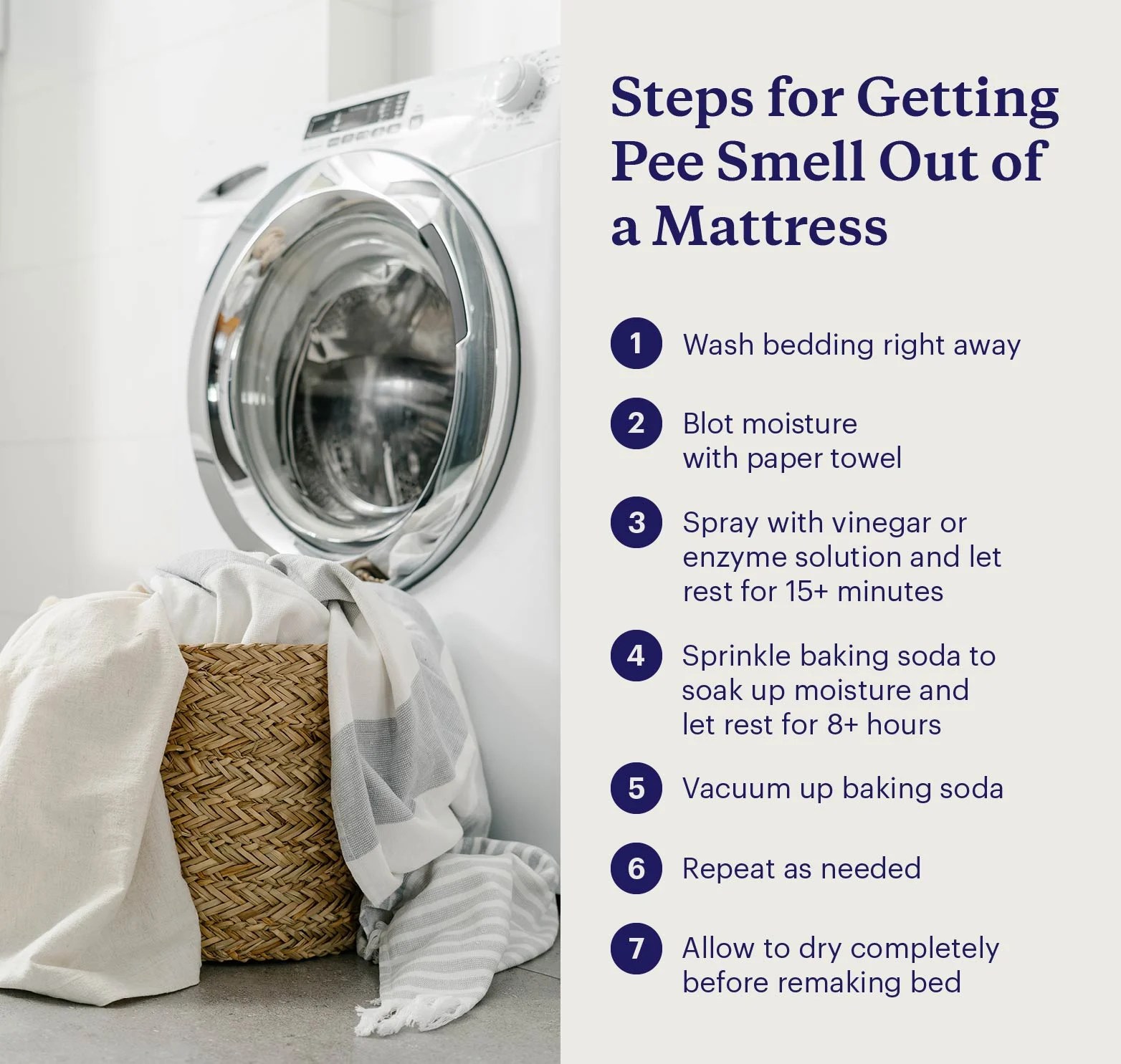 Steps for Getting Pee Smell Out of a Mattress

1 Wash bedding right away

2 Blot moisture with paper towel

3 Spray with vinegar or enzyme solution and let rest for 15+ minutes

4 Sprinkle baking soda to soak up moisture and let rest for 8+ hours

5 Vacuum up baking soda

6 Repeat as needed

7 Allow to dry completely before remaking bed