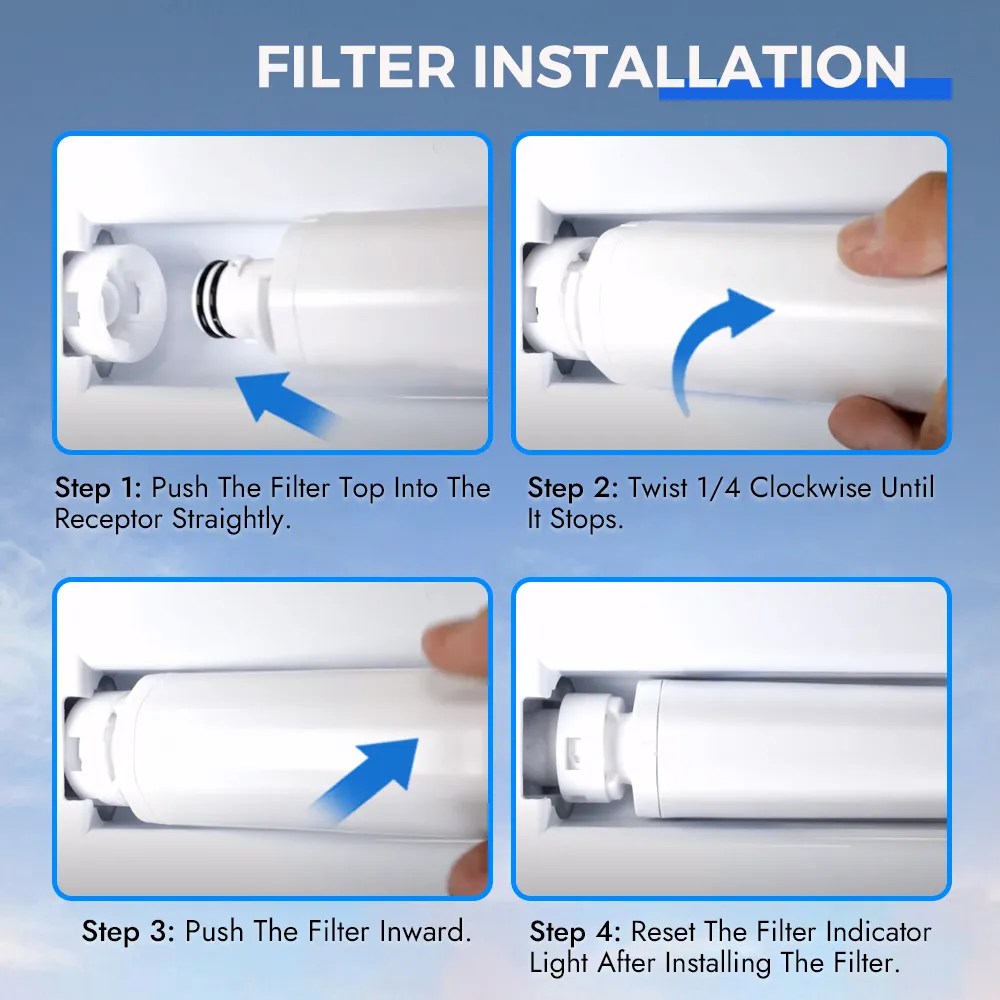 FILTER INSTALLATION

Step 1: Push The Filter Top Into The Receptor Straightly.

Step 2: Twist 1/4 Clockwise Until It Stops.

Step 3: Push The Filter Inward.

Step 4: Reset The Filter Indicator Light After Installing The Filter.