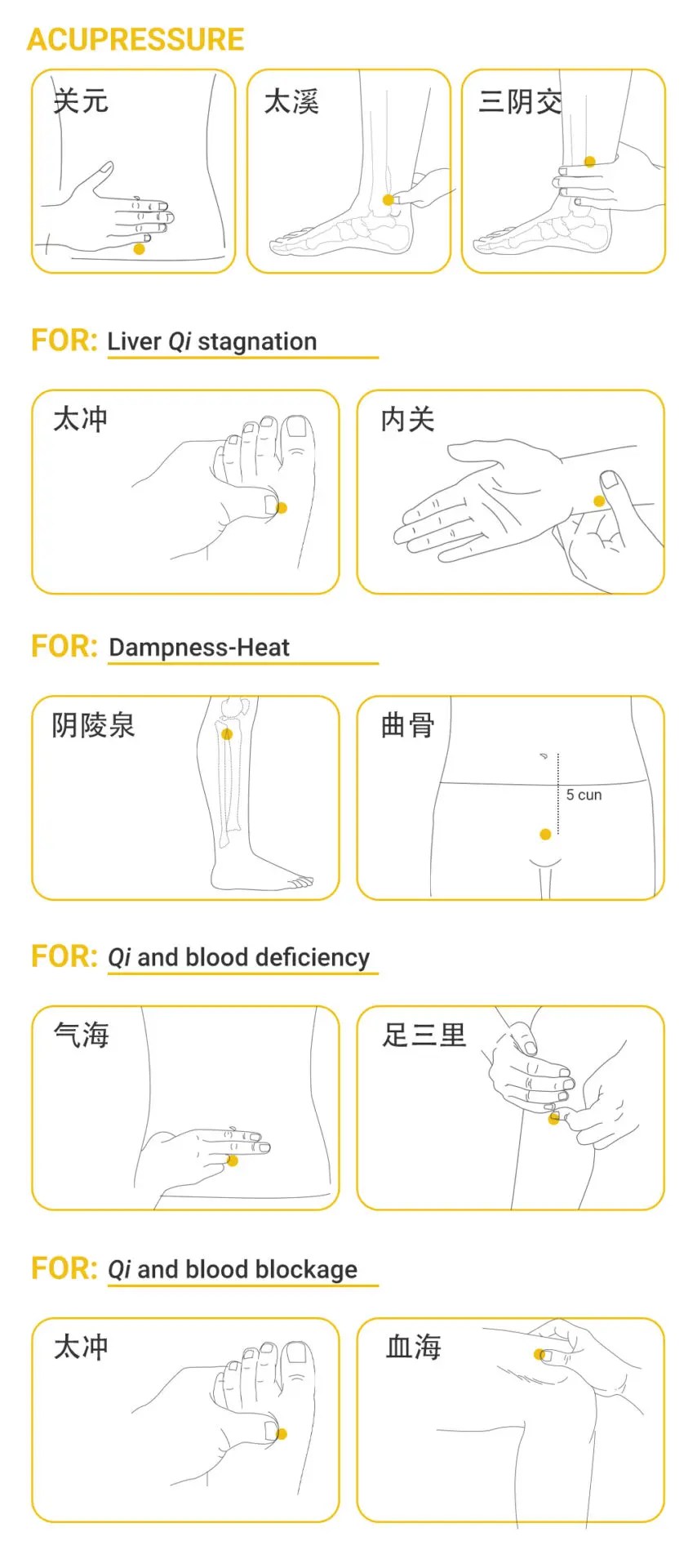 ACUPRESSURE

关元

太溪

三阴交

FOR: Liver Qi stagnation

太冲

内关

FOR: Dampness-Heat

阴陵泉

曲骨

5 cun

FOR: Qi and blood deficiency

气海

足三里

FOR: Qi and blood blockage

太冲

血海