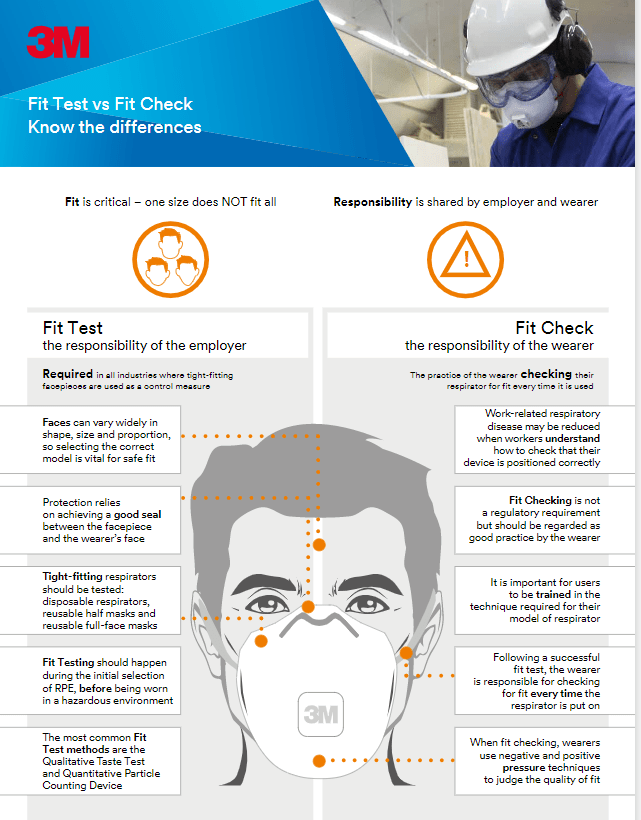 3M

Fit Test vs Fit Check
Know the differences

Fit is critical – one size does NOT fit all

Responsibility is shared by employer and wearer

Fit Test
the responsibility of the employer

Required in all industries where tight-fitting facepieces are used as a control measure

Faces can vary widely in shape, size and proportion, so selecting the correct model is vital for safe fit

Protection relies on achieving a good seal between the facepiece and the wearer's face

Tight-fitting respirators should be tested: disposable respirators, reusable half masks and reusable full-face masks

Fit Testing should happen during the initial selection of RPE, before being worn in a hazardous environment

The most common Fit Test methods are the Qualitative Taste Test and Quantitative Particle Counting Device

Fit Check
the responsibility of the wearer

The practice of the wearer checking their respirator for fit every time it is used

Work-related respiratory disease may be reduced when workers understand how to check that their device is positioned correctly

Fit Checking is not a regulatory requirement but should be regarded as good practice by the wearer

It is important for users to be trained in the technique required for their model of respirator

Following a successful fit test, the wearer is responsible for checking for fit every time the respirator is put on

When fit checking, wearers use negative and positive pressure techniques to judge the quality of fit

3M