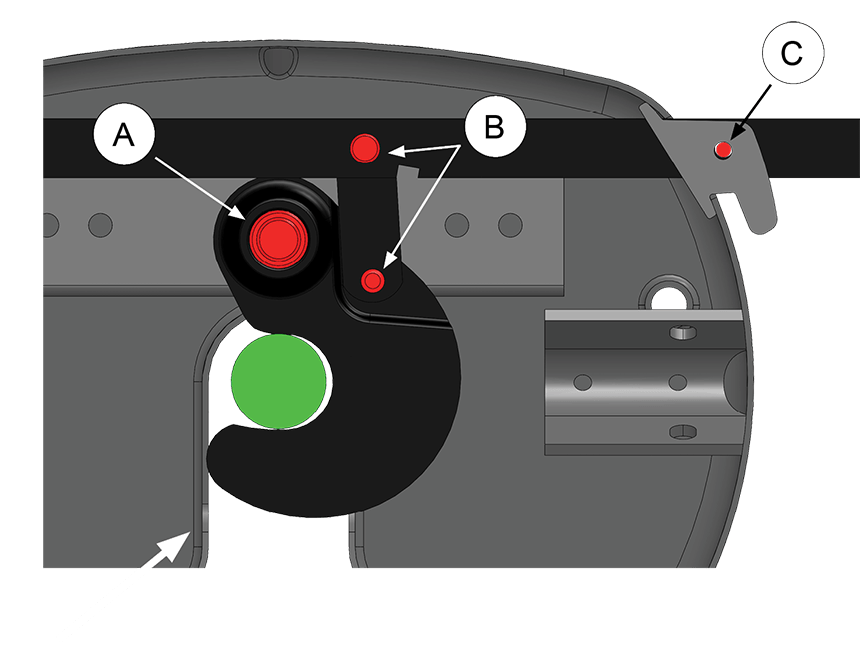 A

B

C