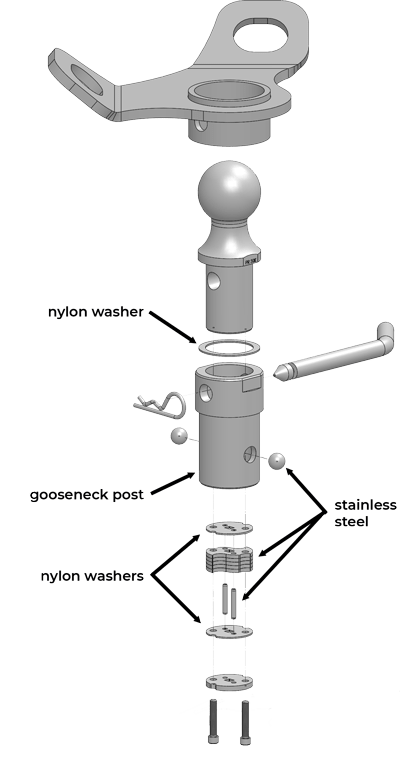 nylon washer

gooseneck post

stainless steel

nylon washers